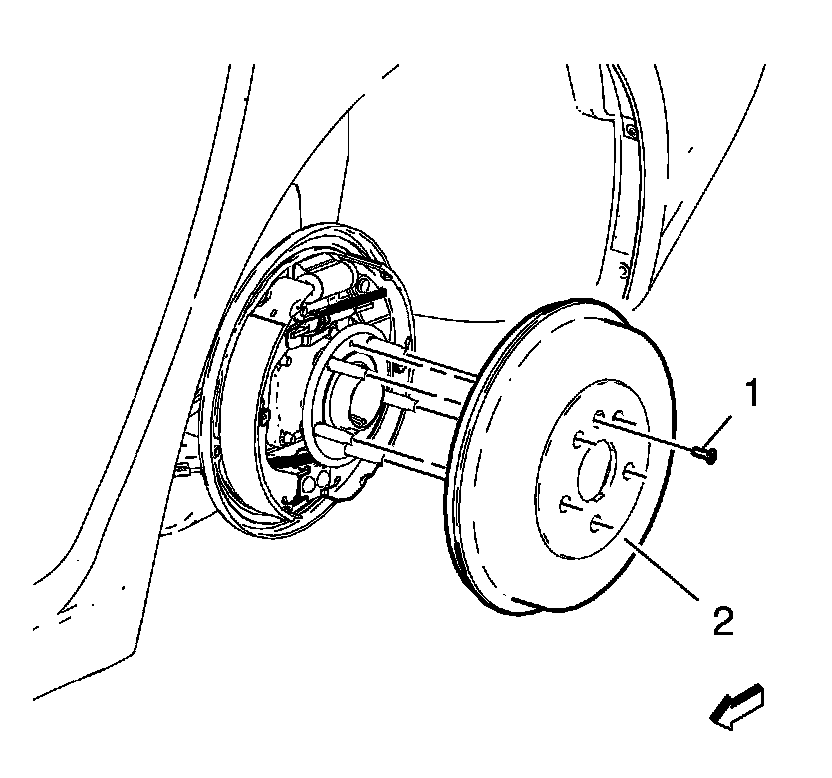 1
2