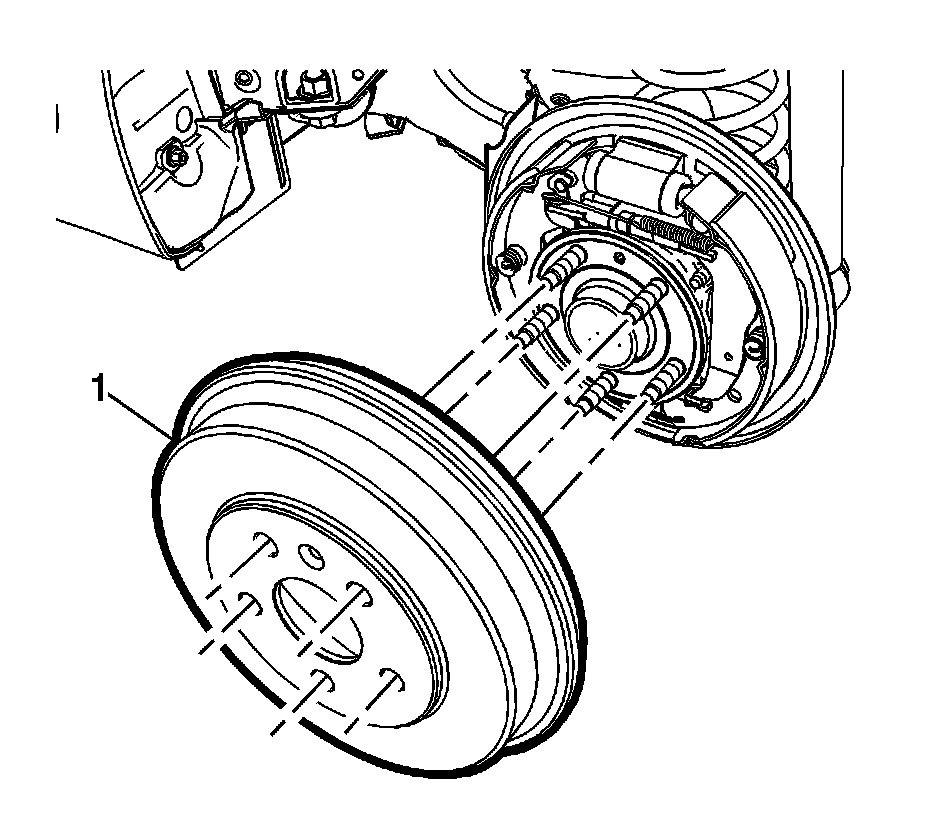 1