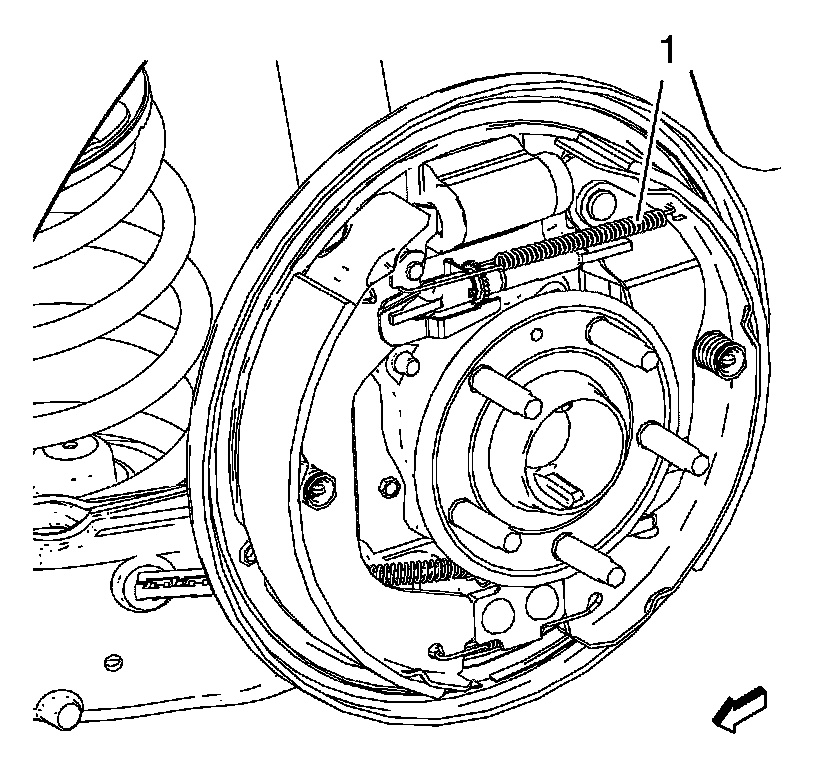 1