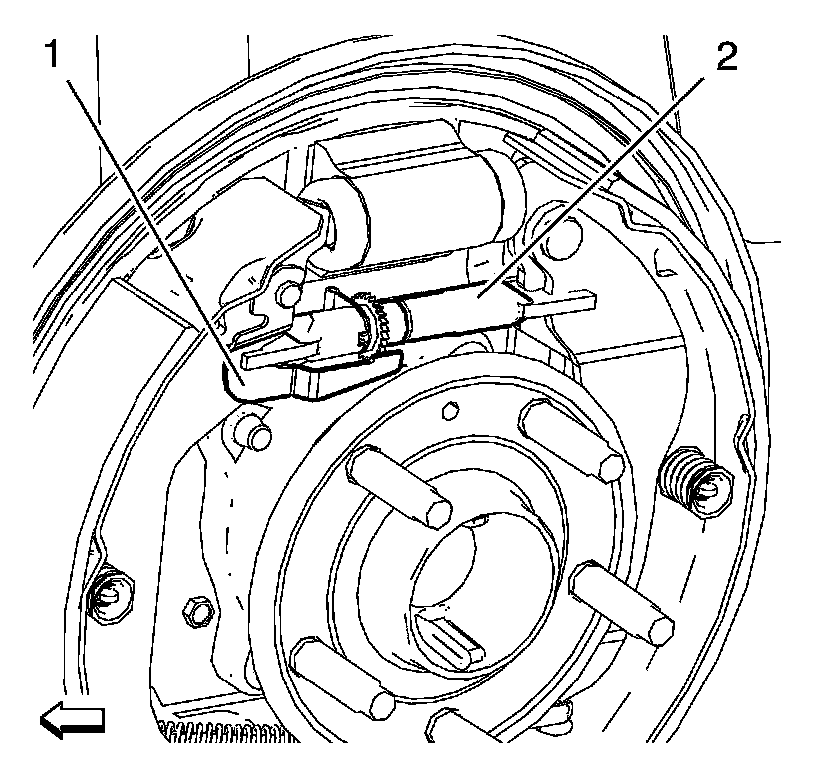 1
2