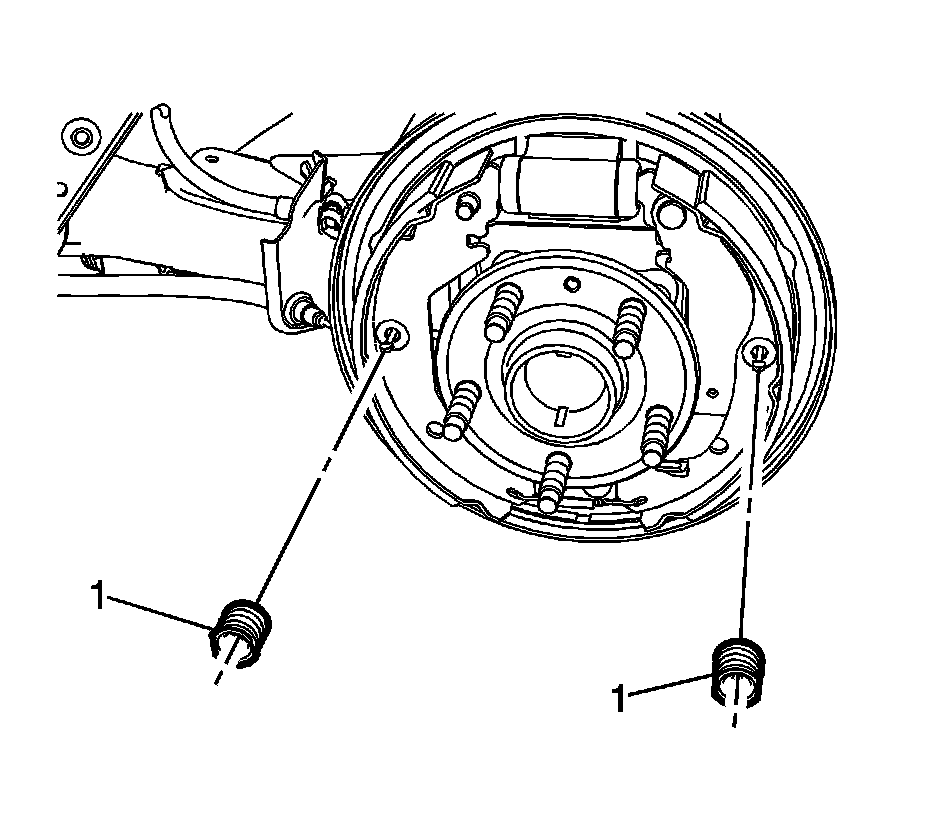 1
1