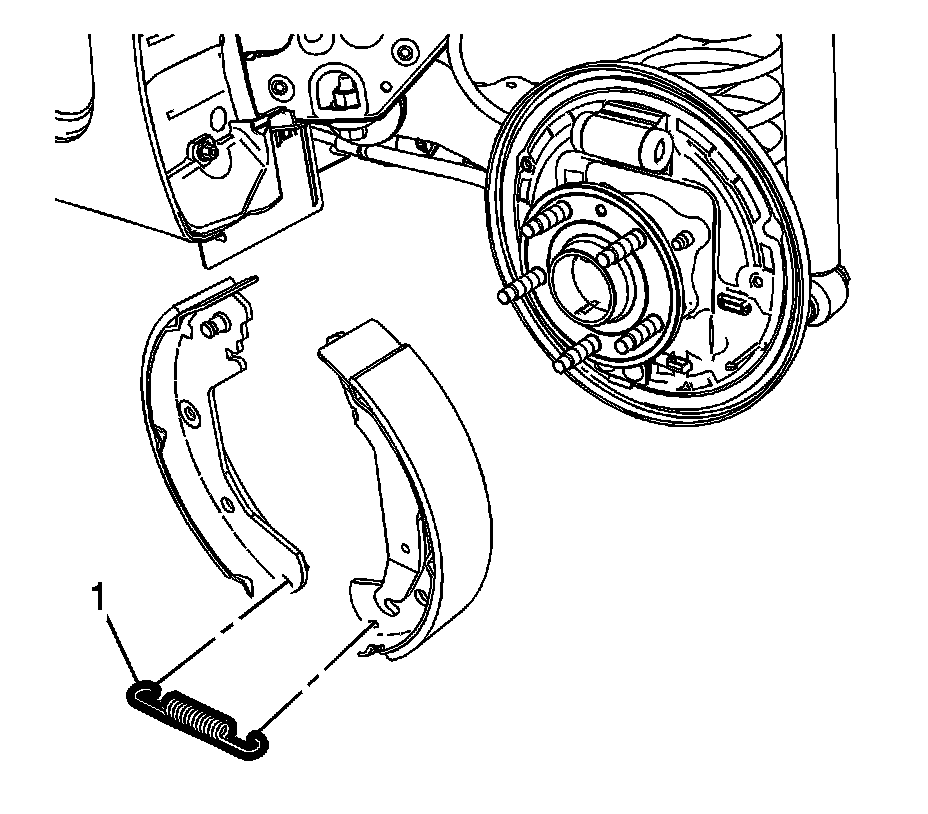 1