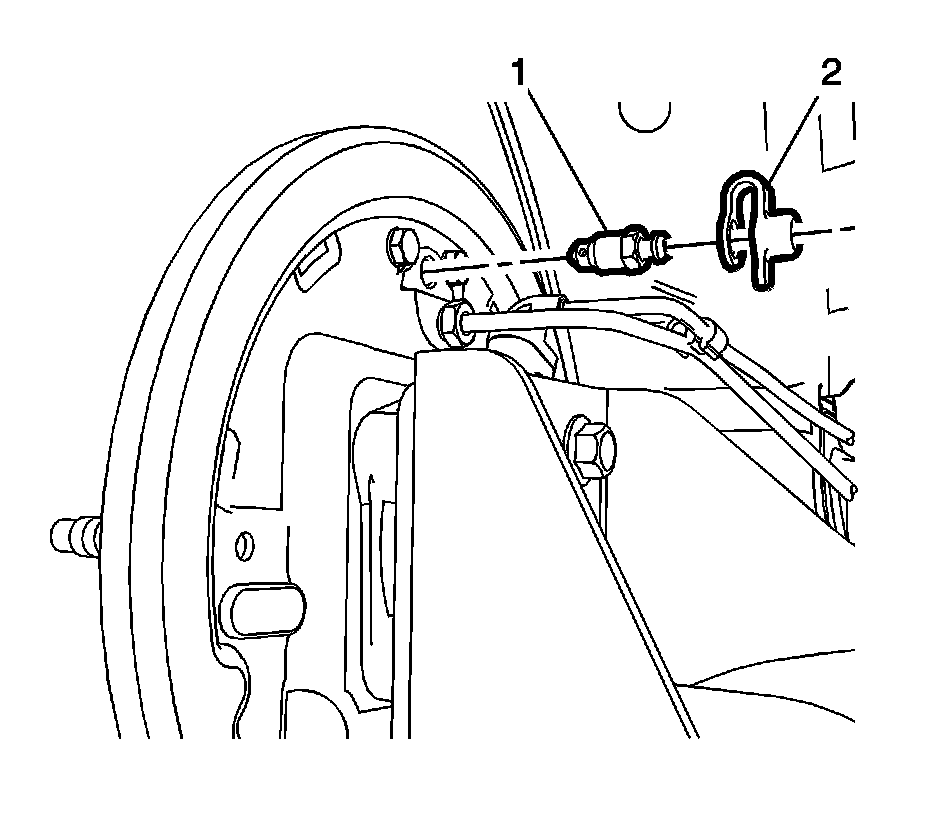 1
2