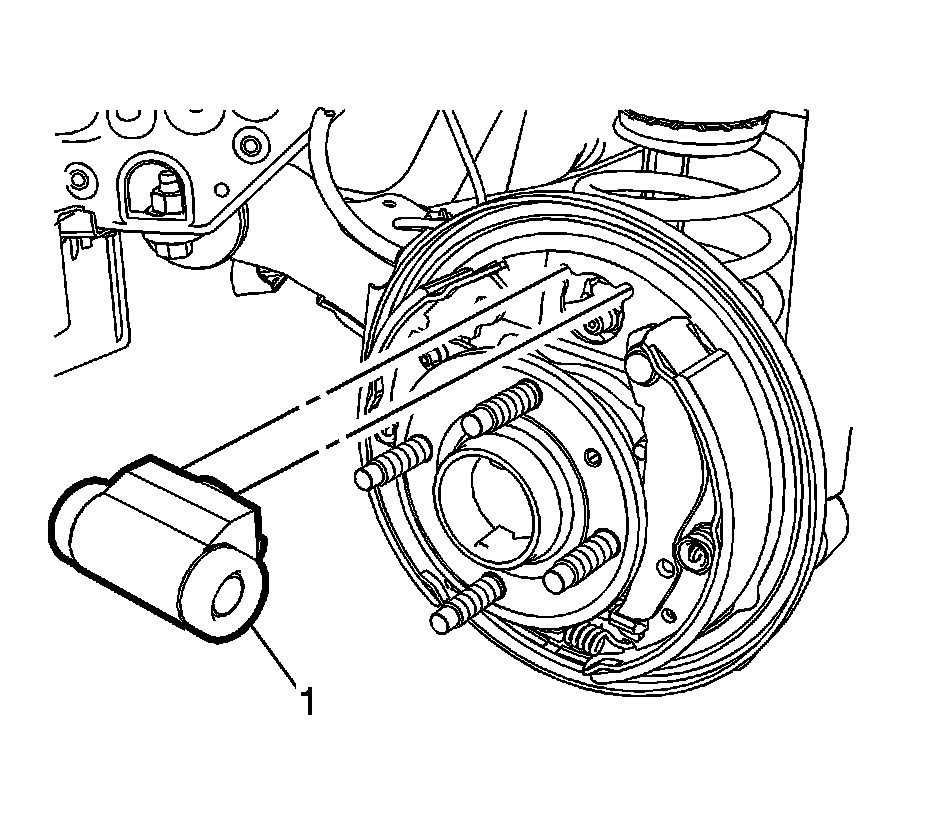 1