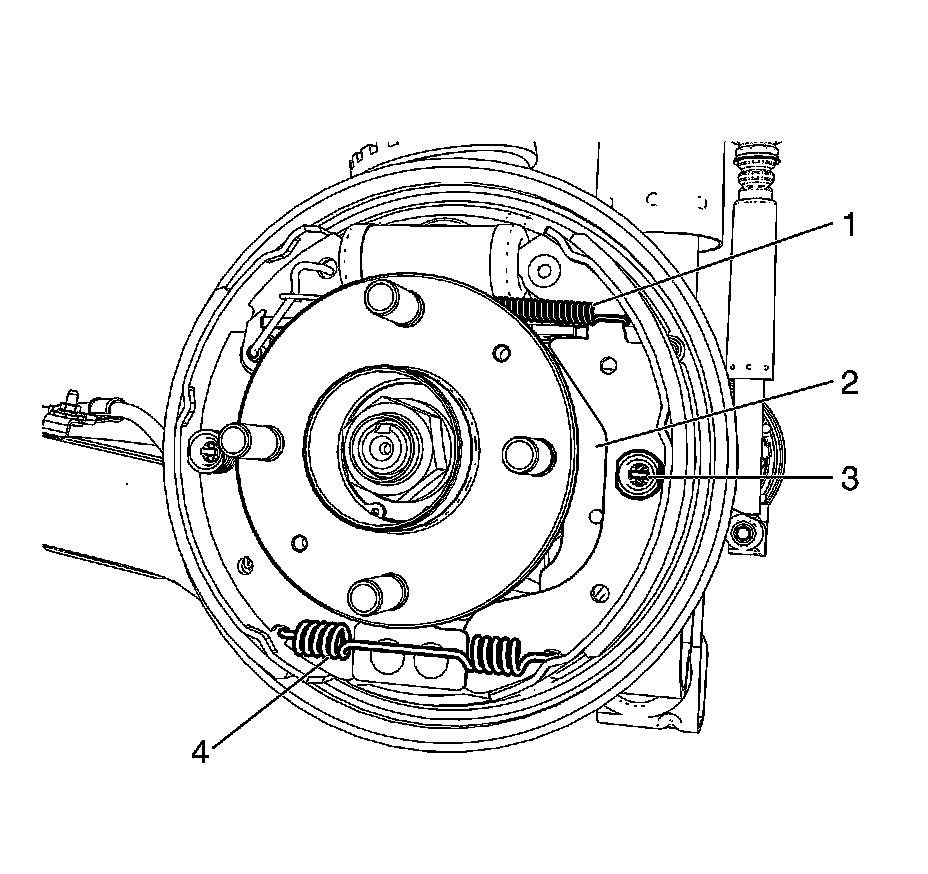 1
2
3
4