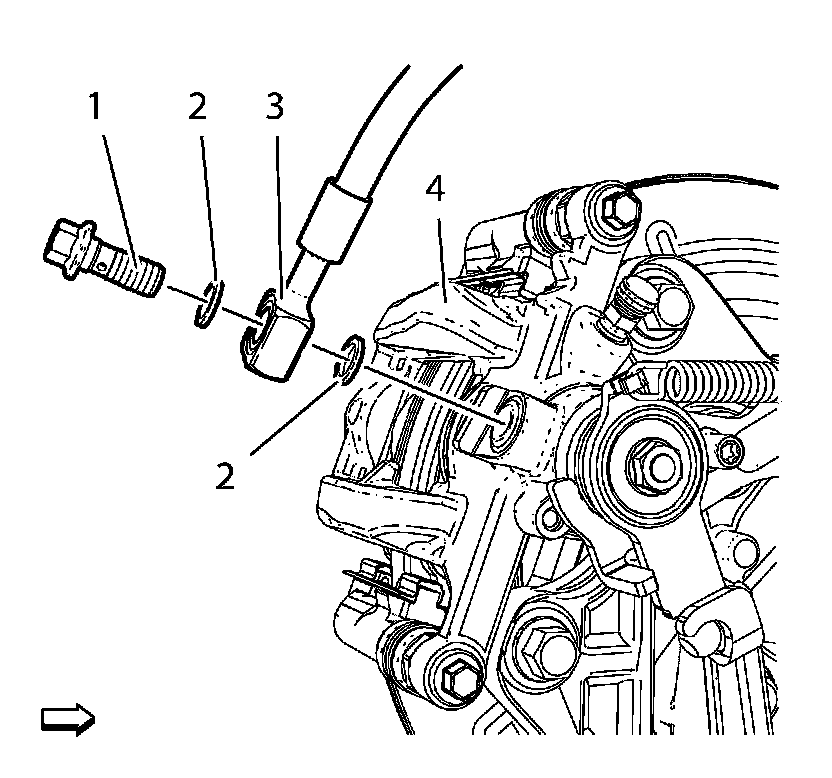 1
2
3
4
2