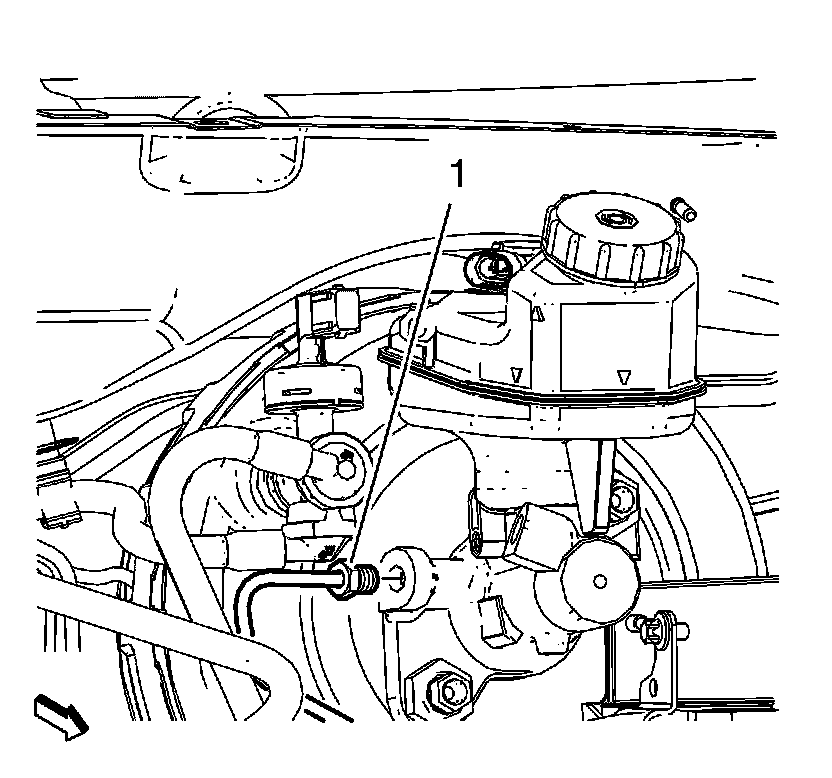 1