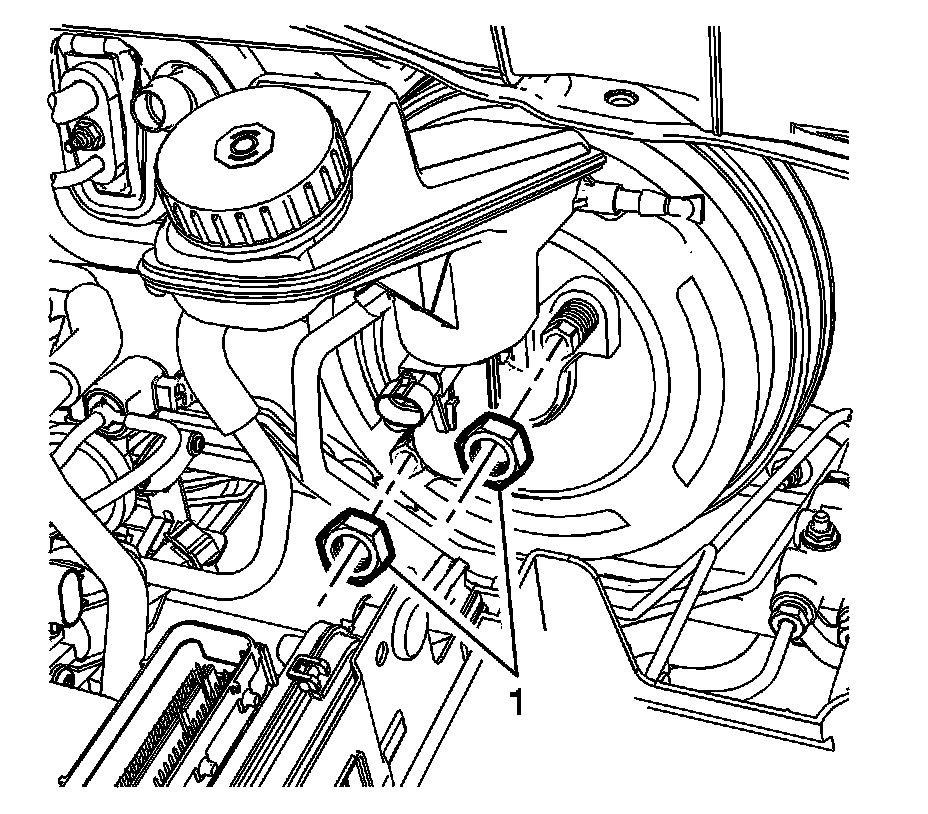 1