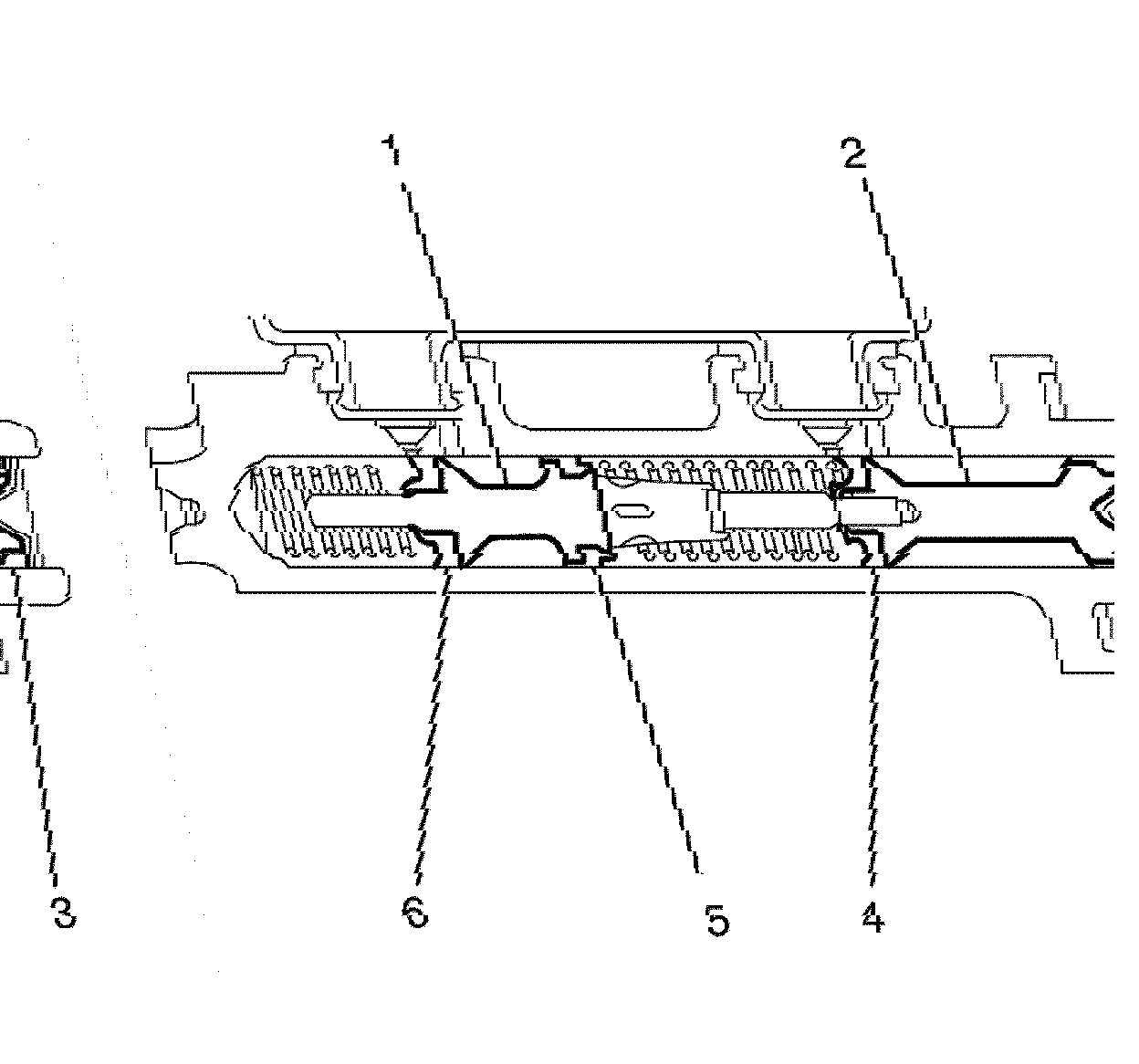 1
2
3
6
5
4