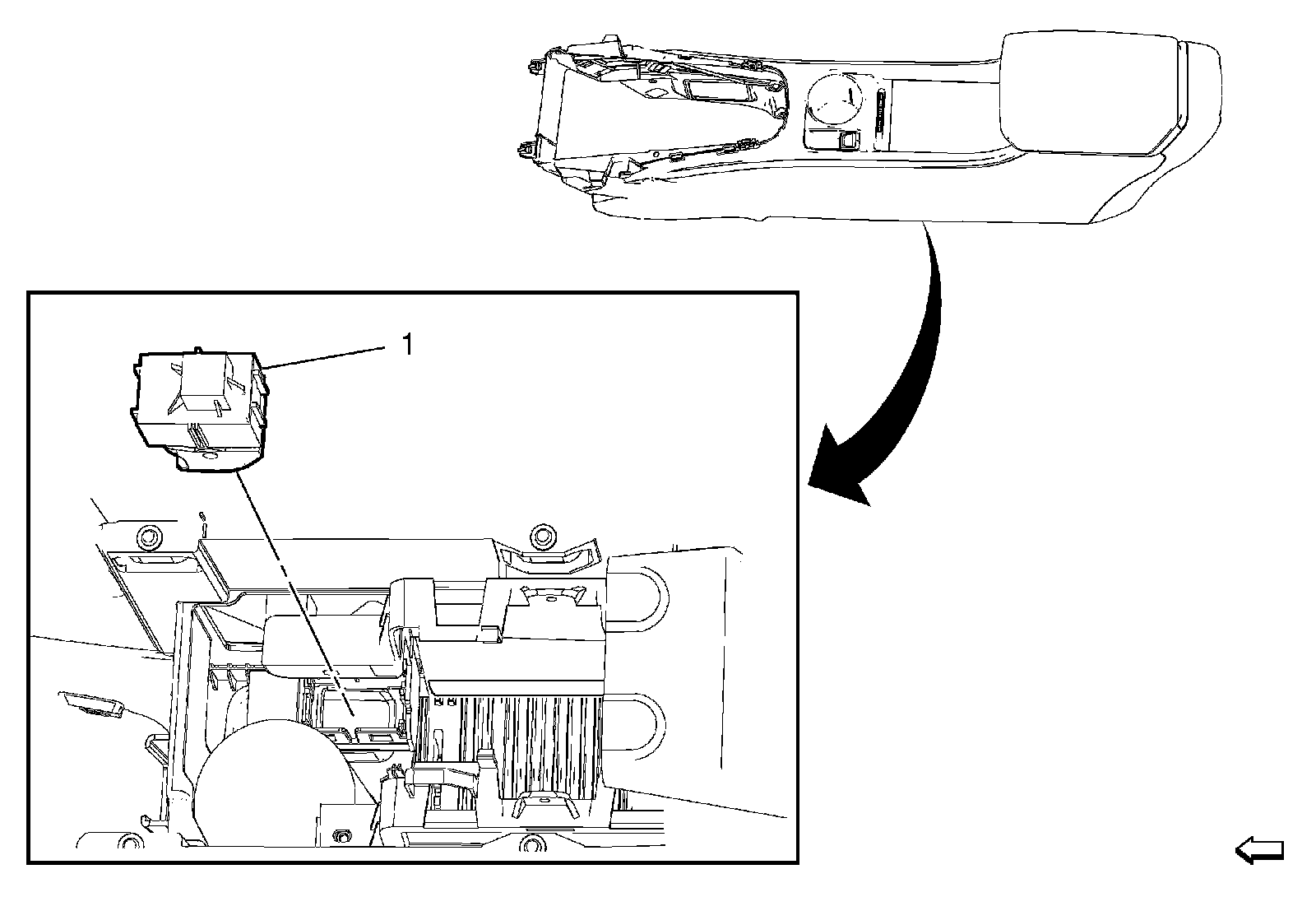 1