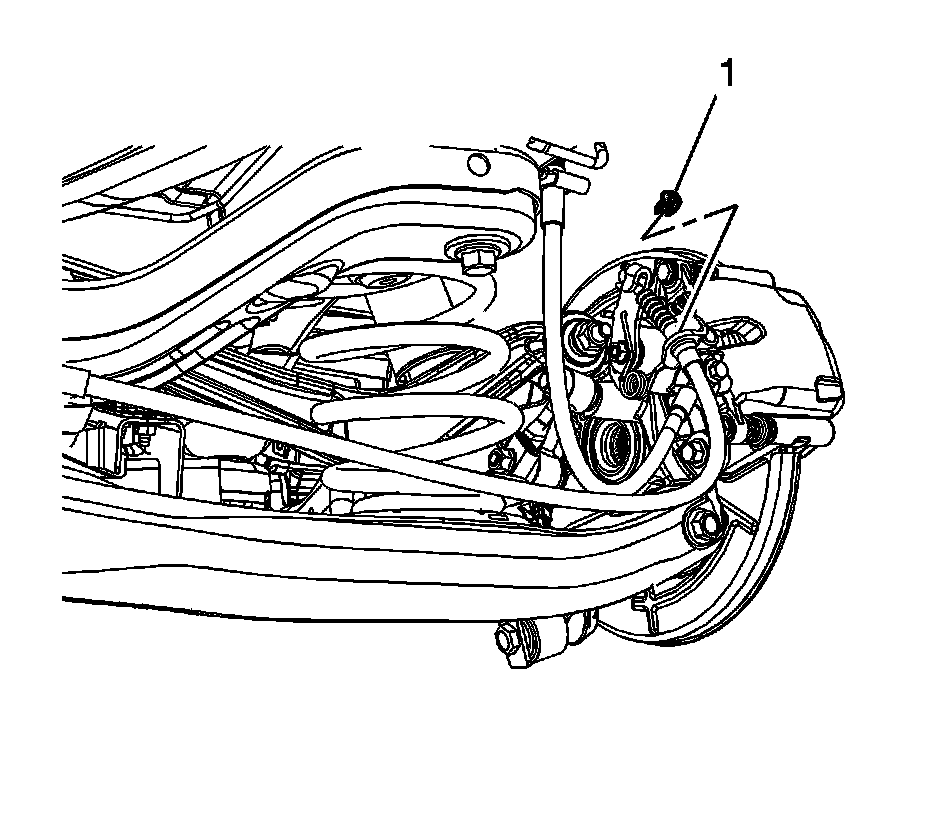 1