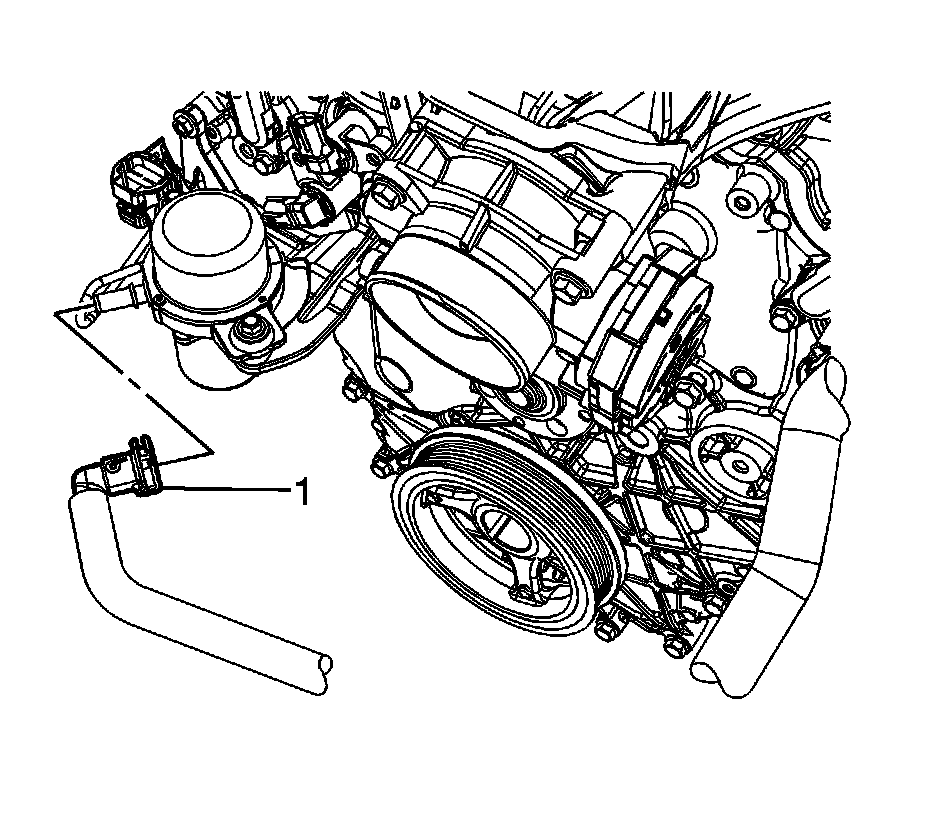 1