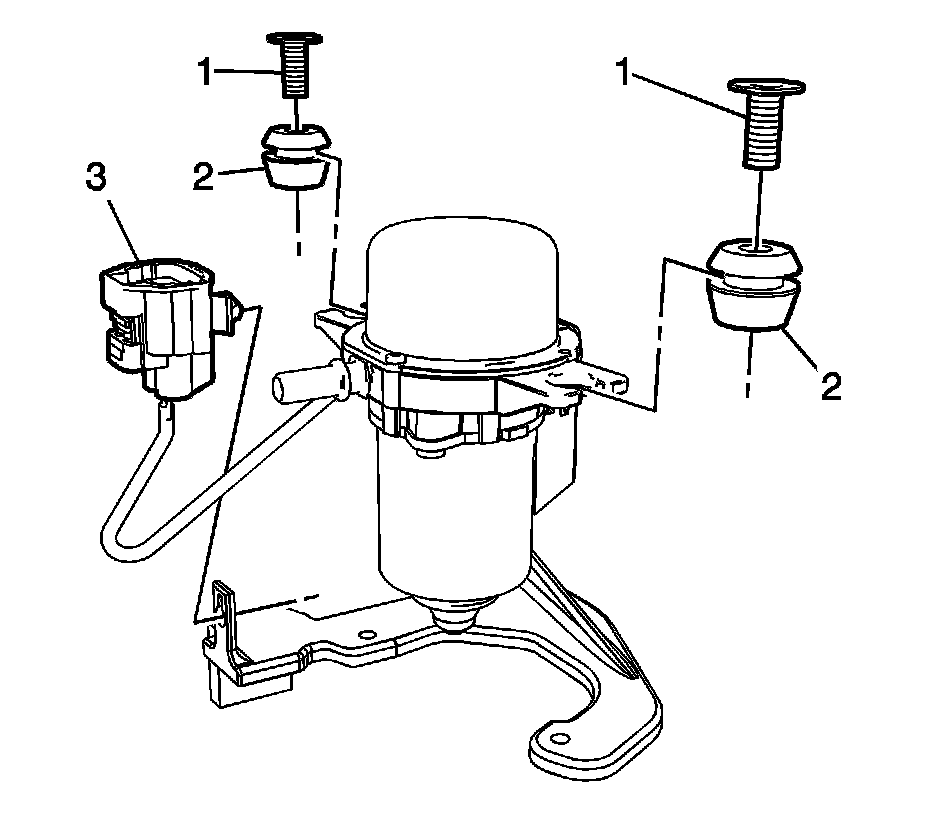 1
1
3
2
2