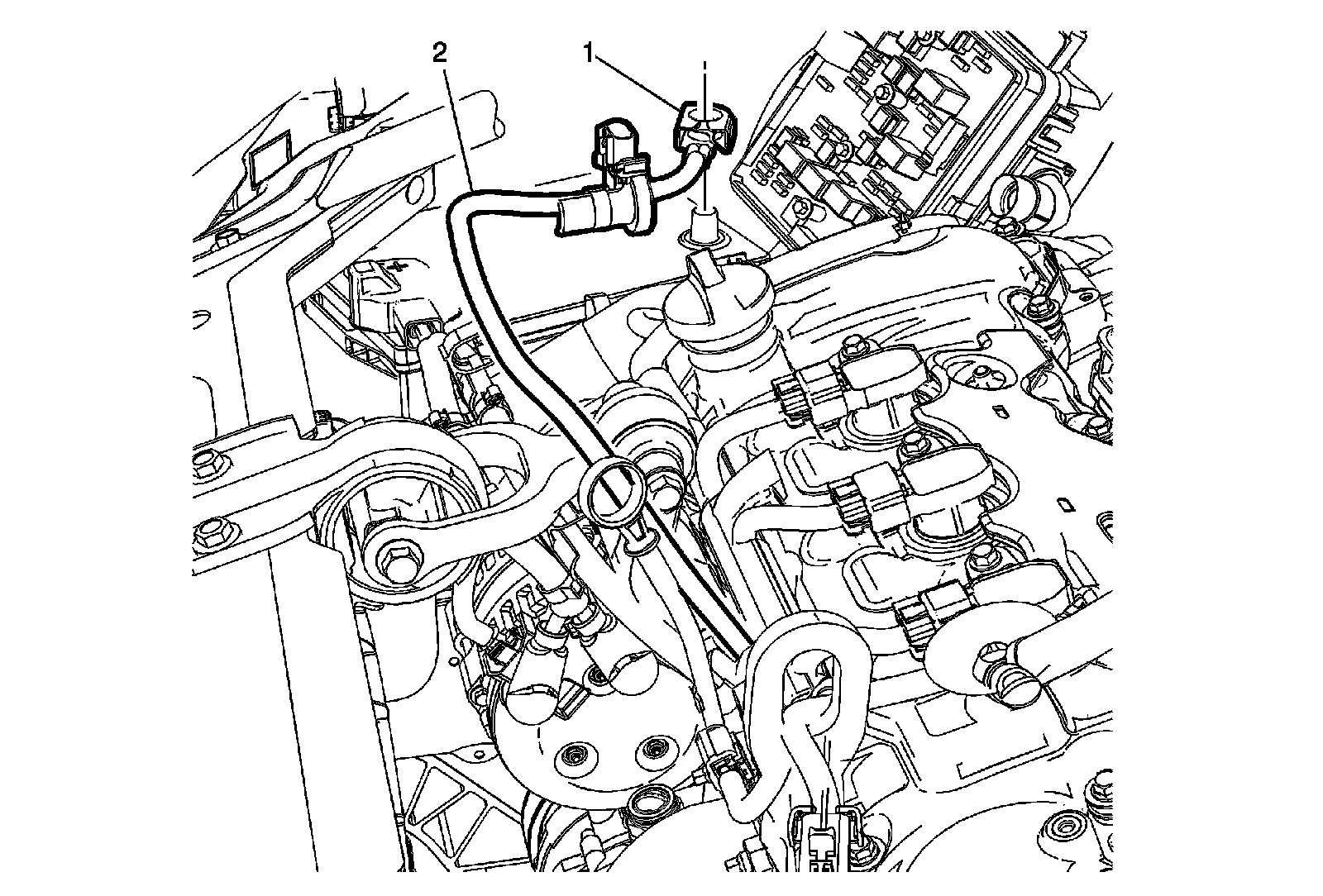 2
1