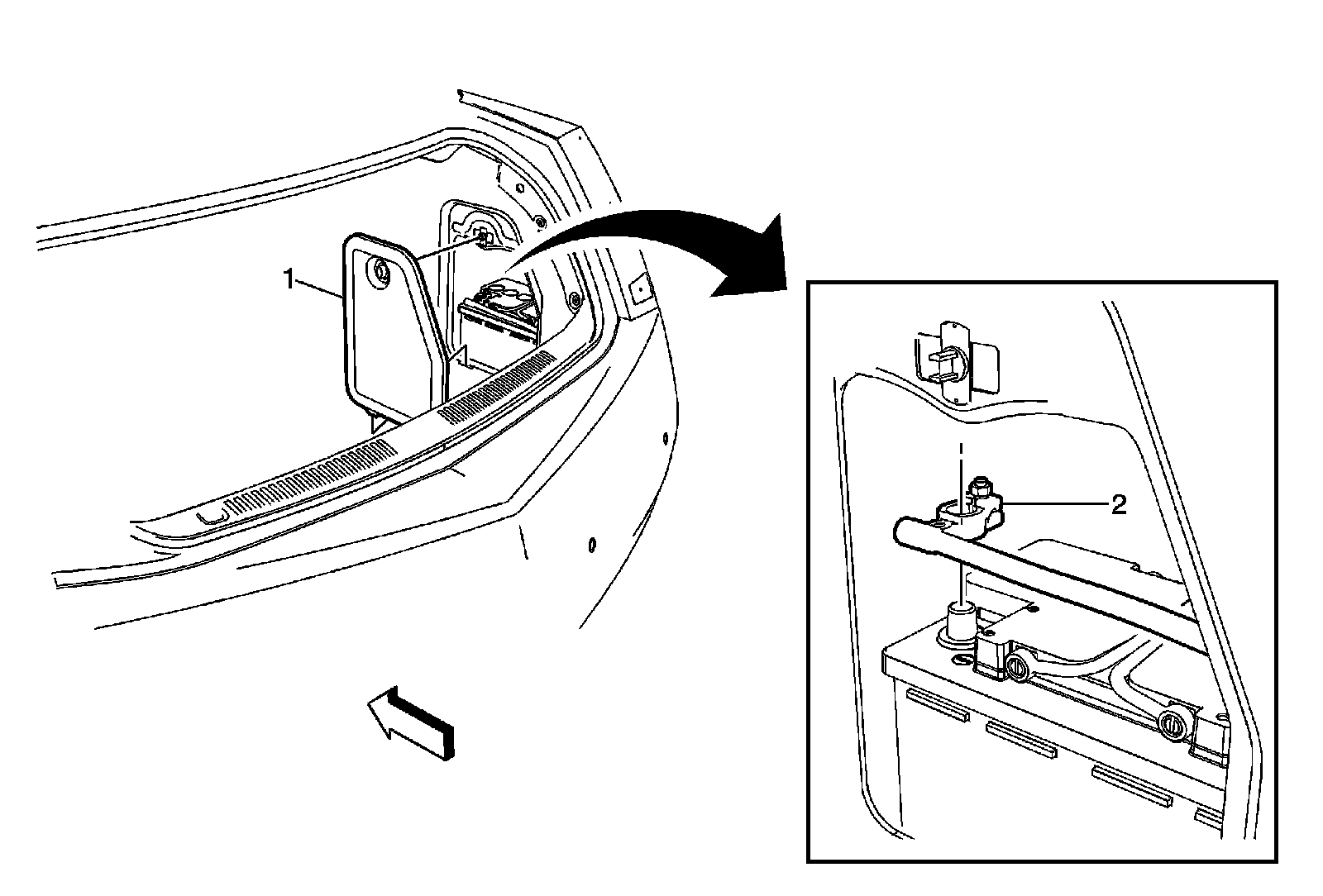 1

2