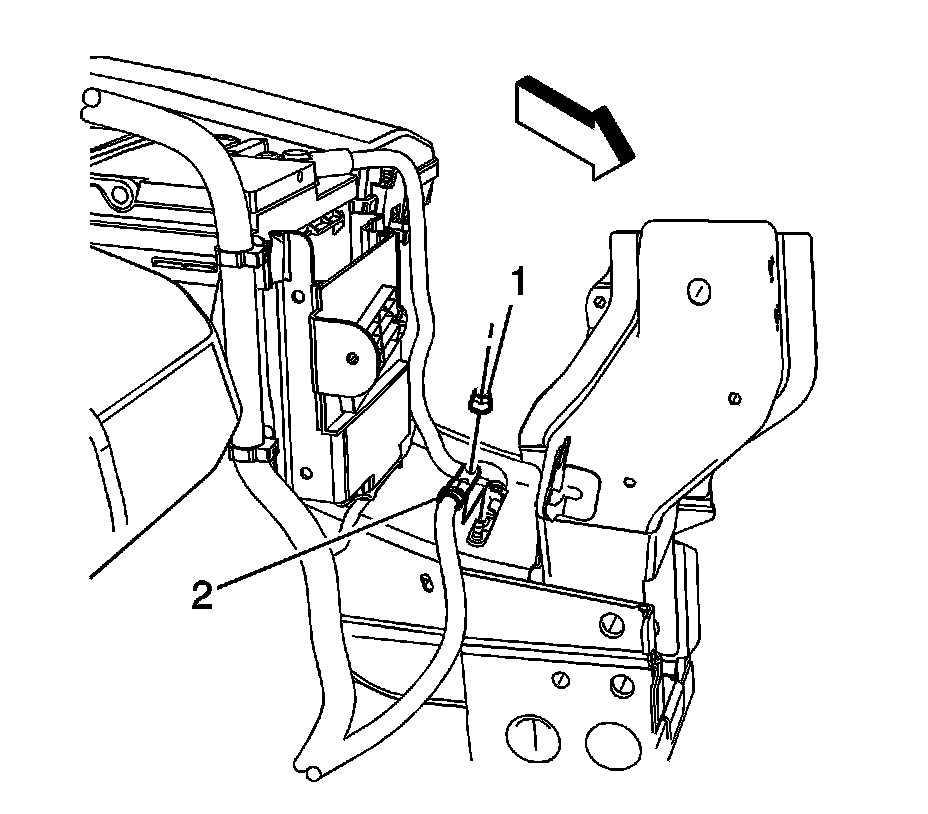 1

2