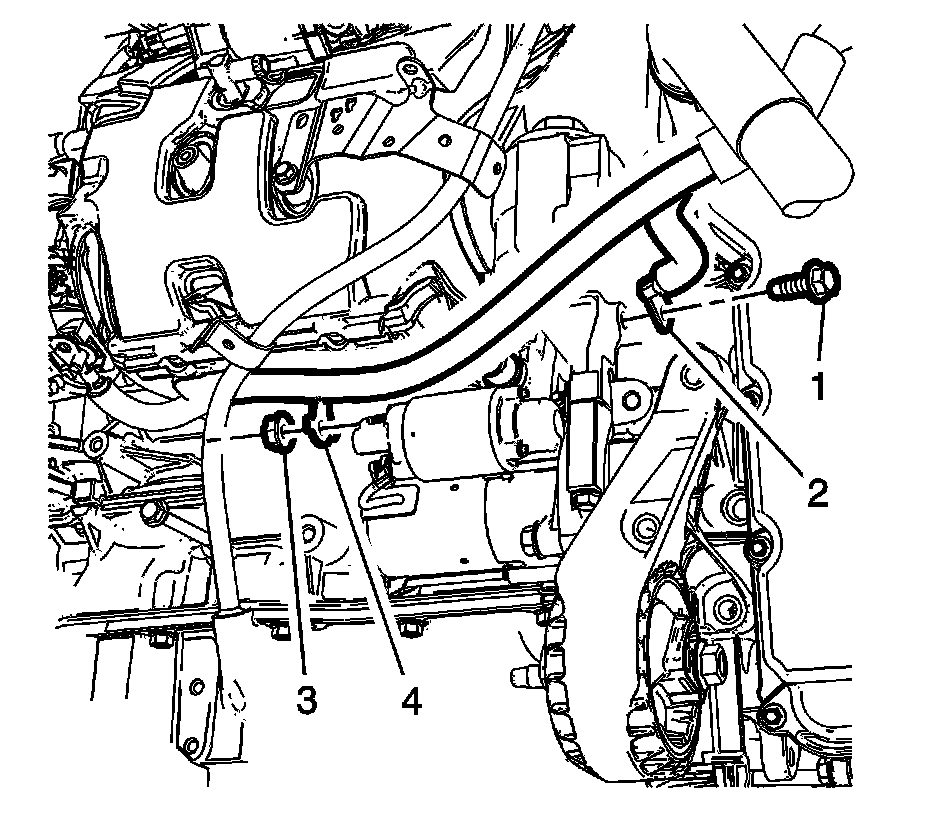 1
2
3
4