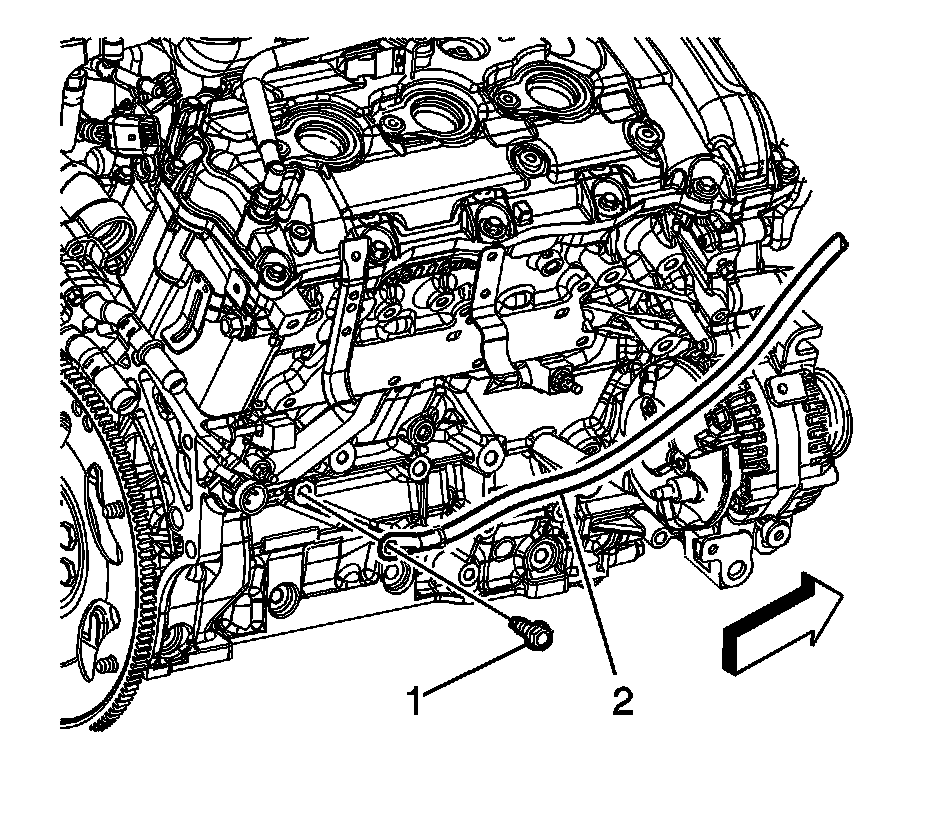 1
2