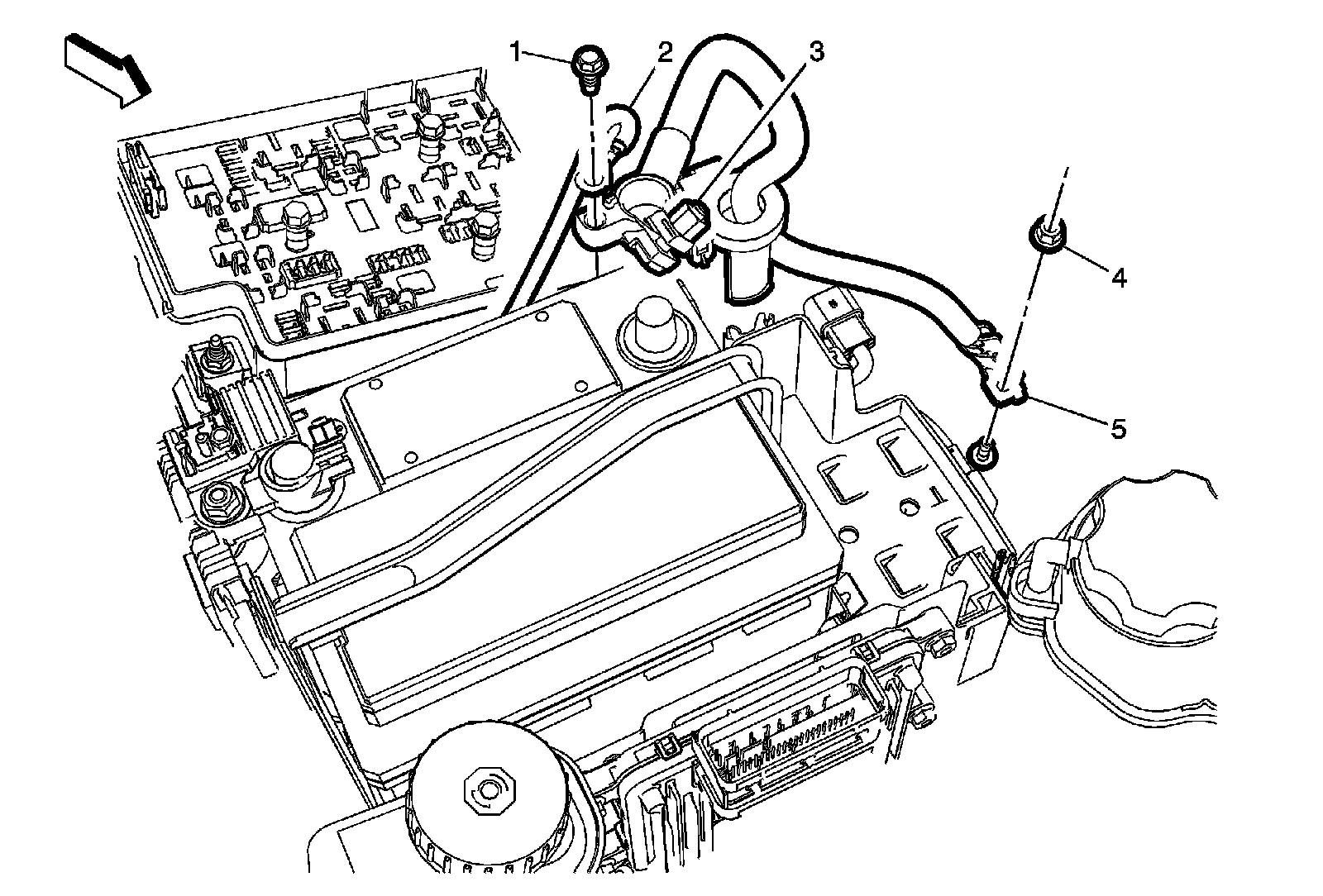 1
2
3
4
5