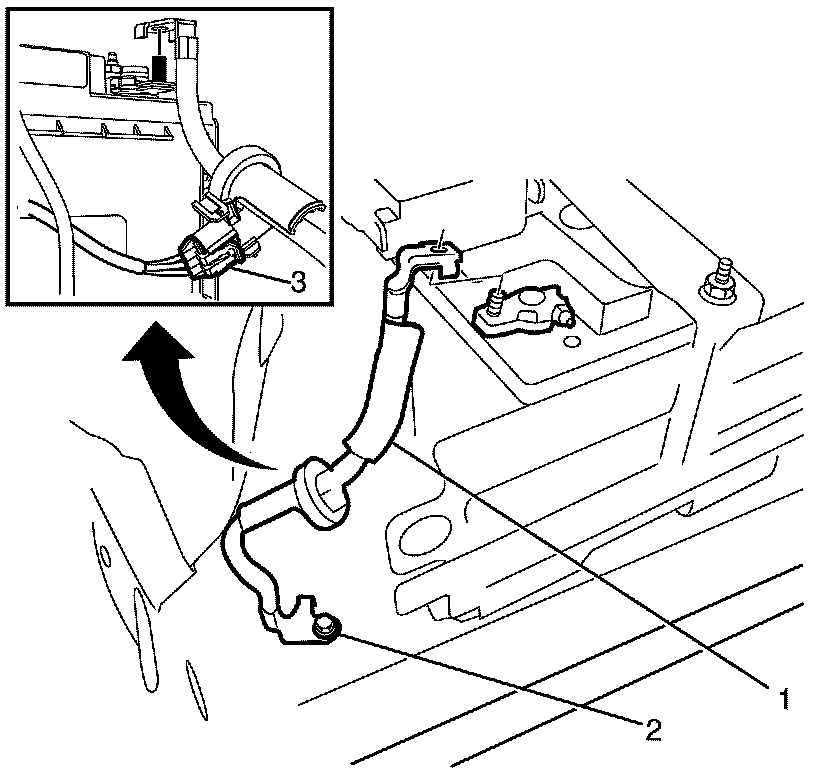 3
1
2