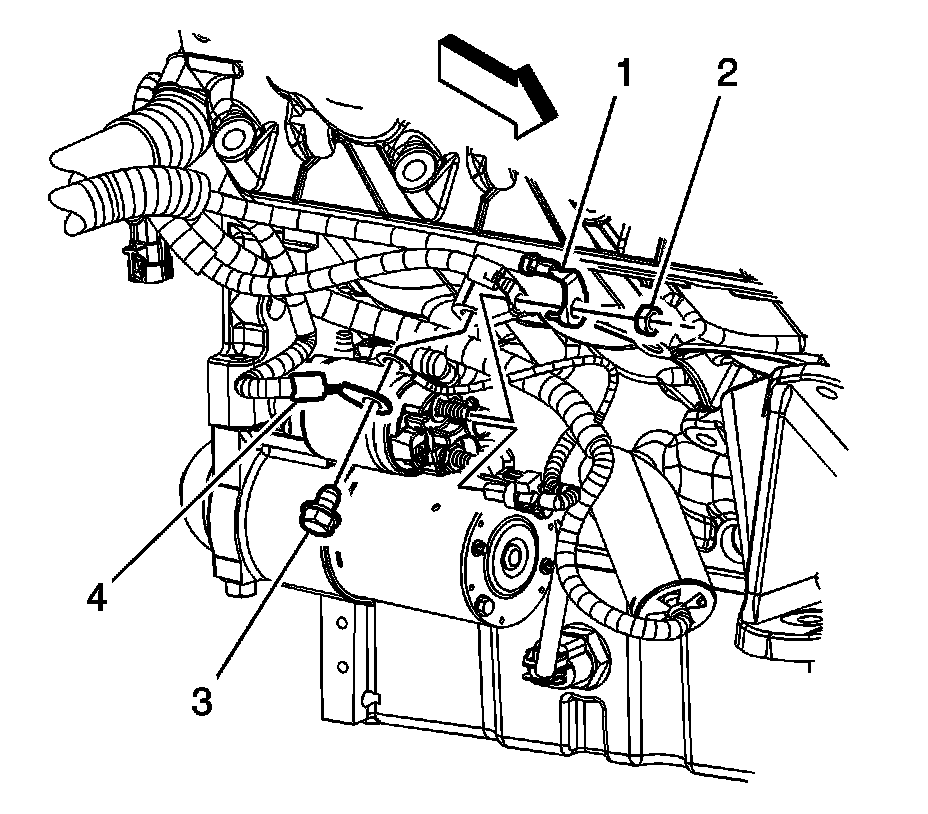 1
2
4
3