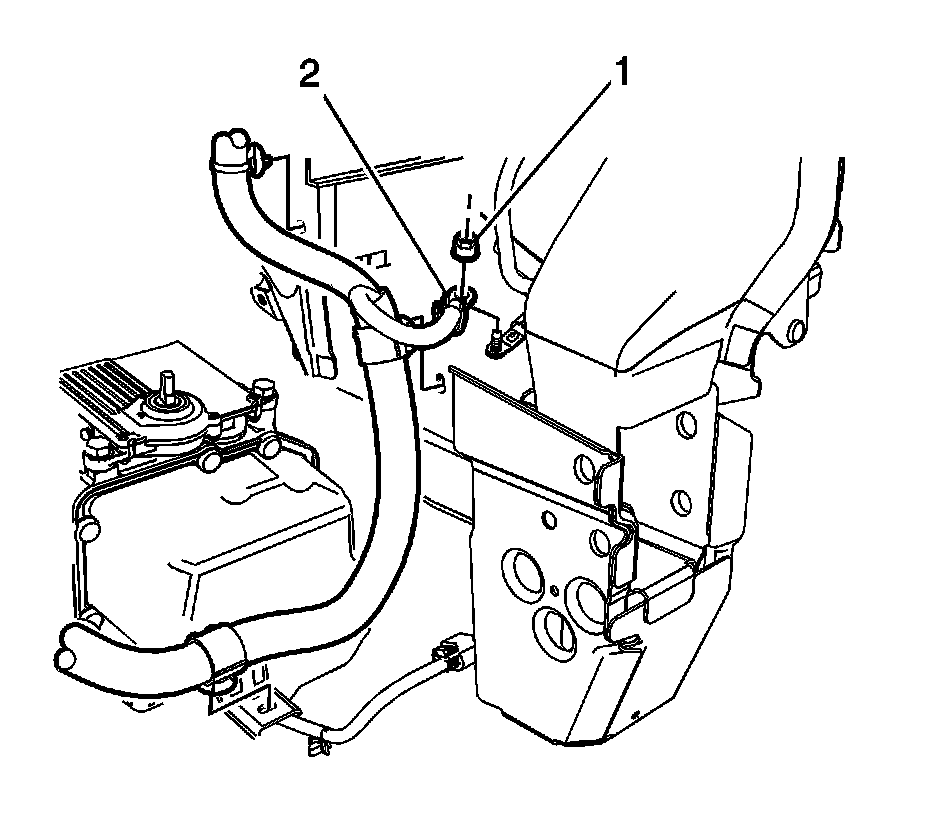 2
1