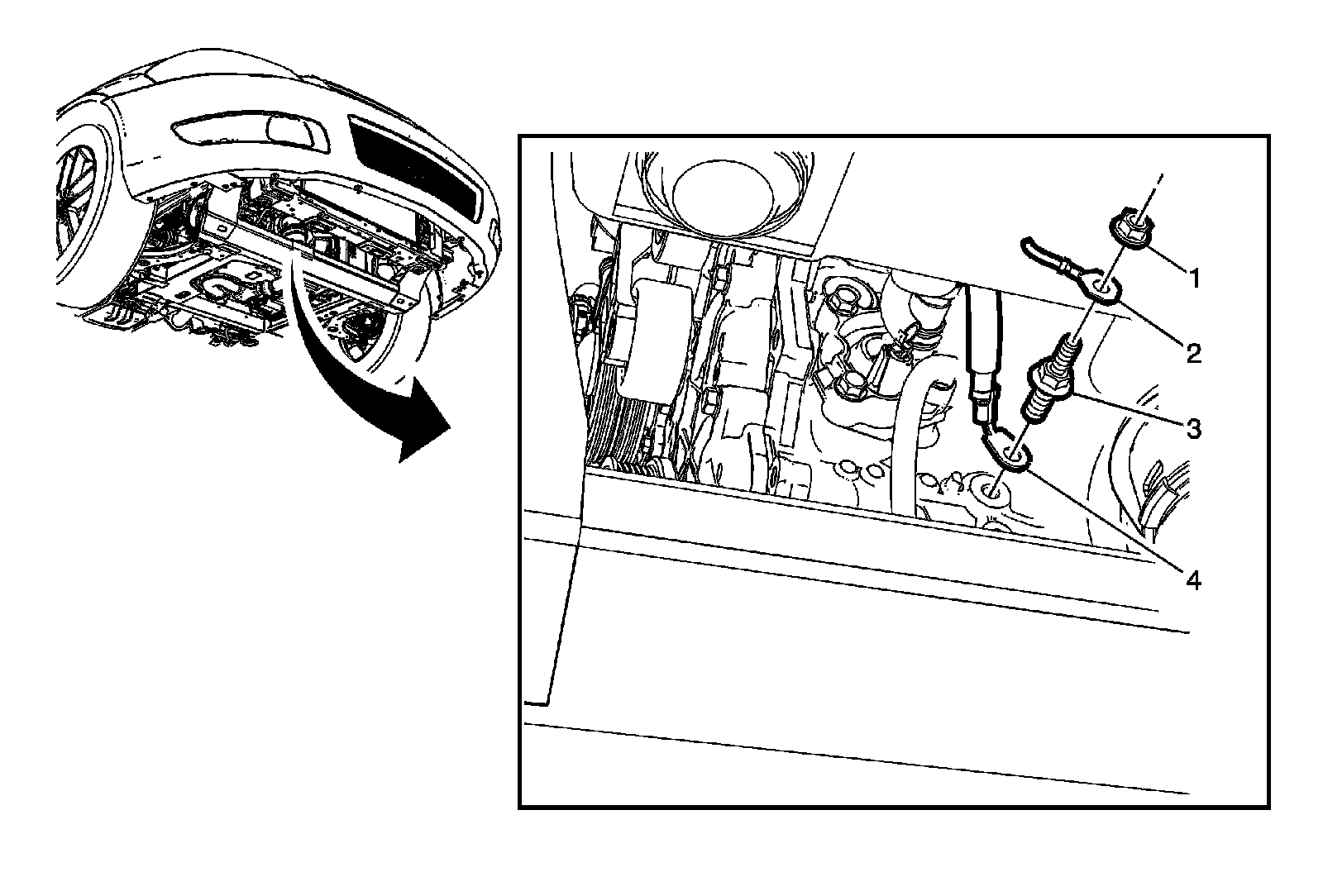 1
2
3
4