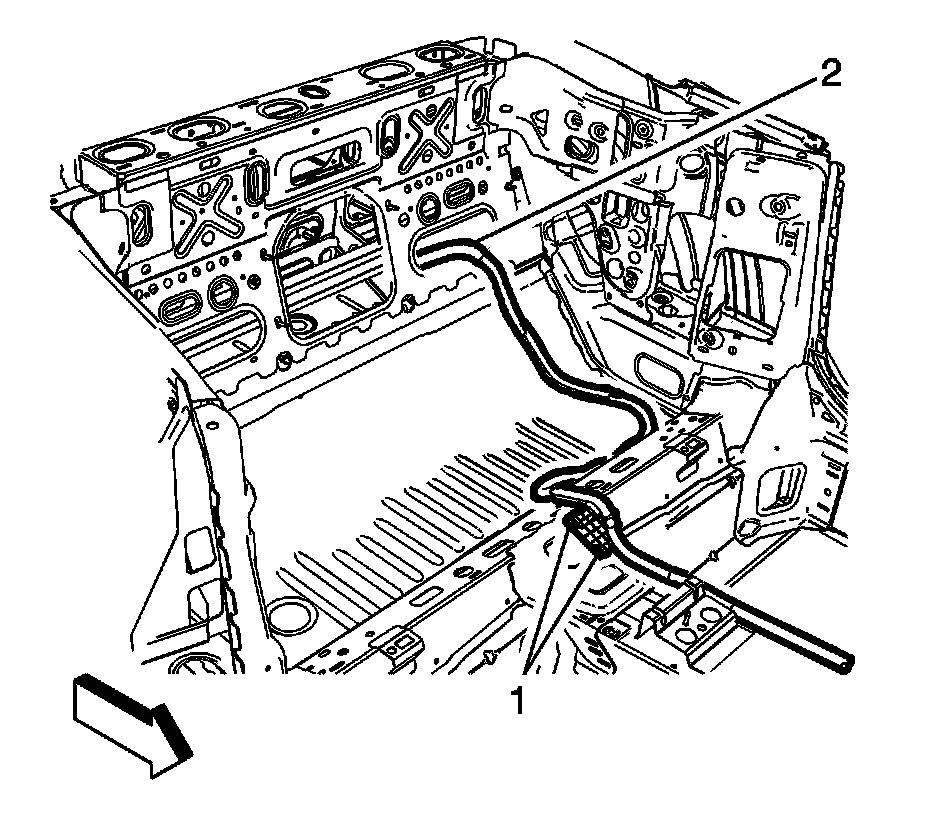 2

1