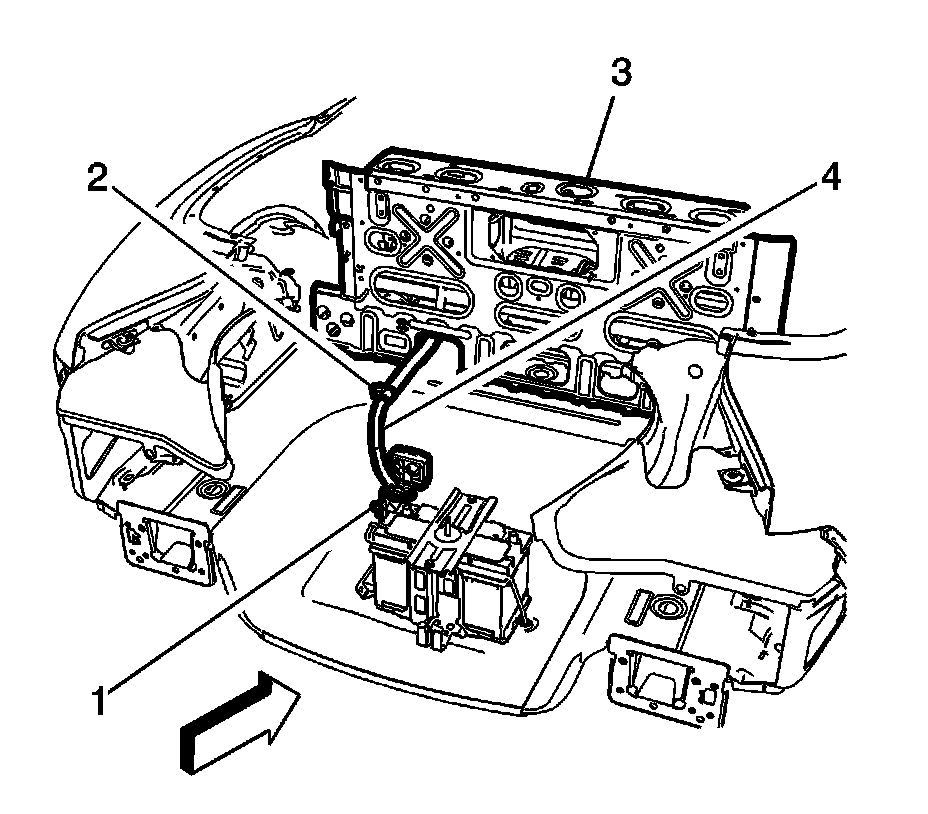 3
2
4
1