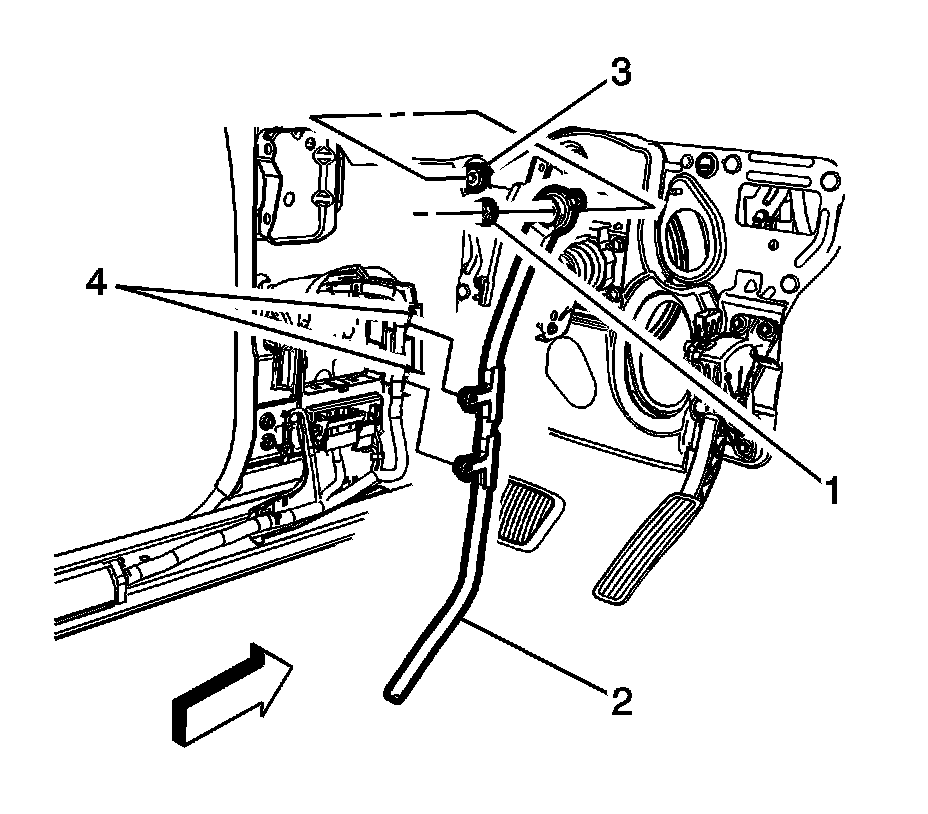 3
4
1
2