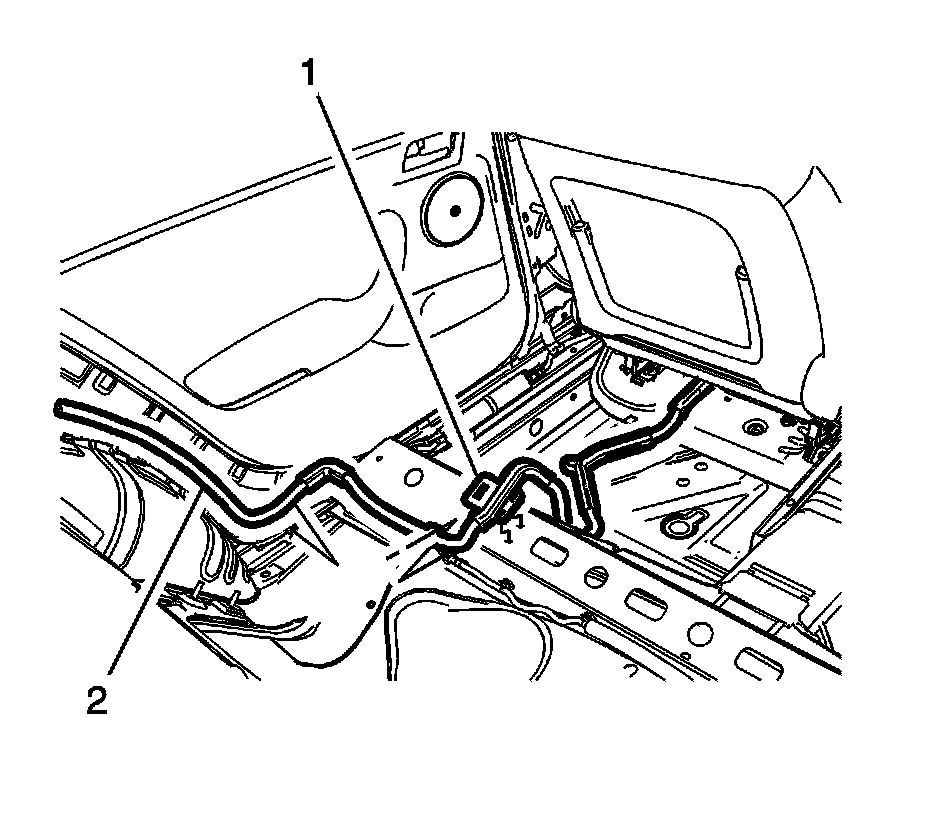 1
2