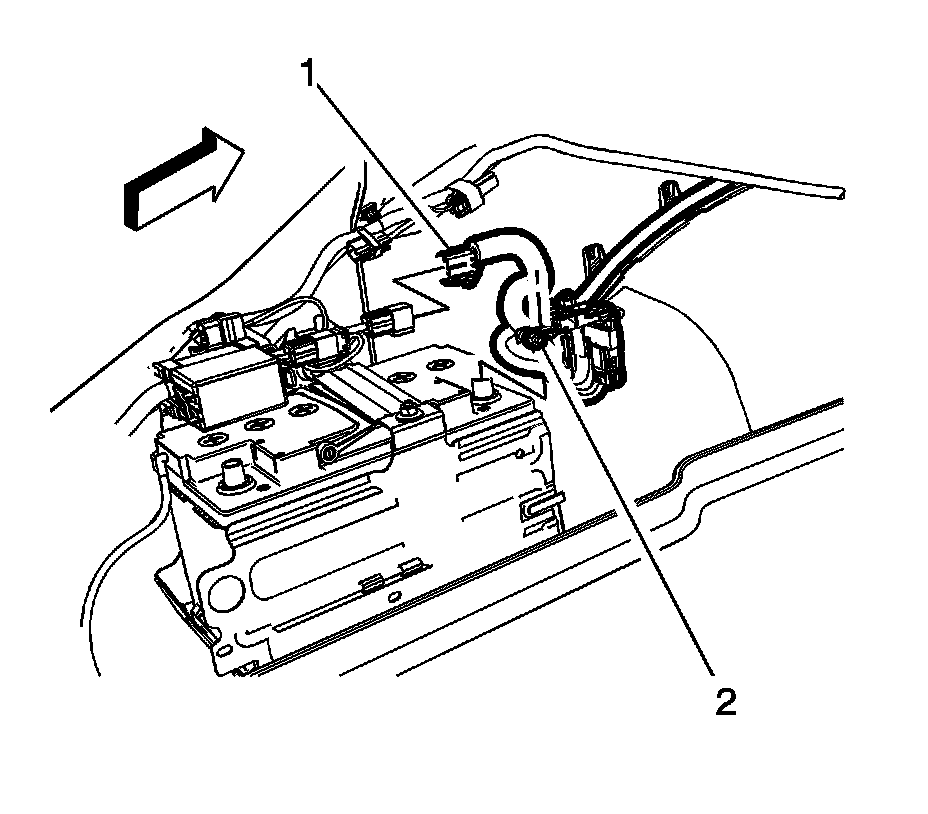 1

2