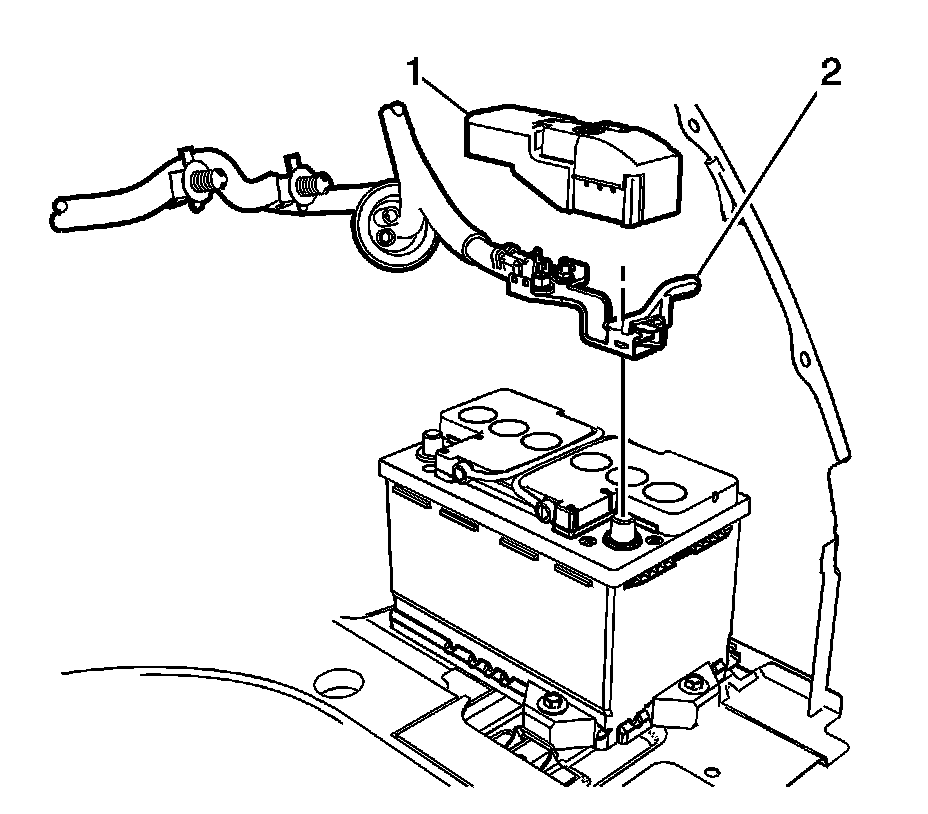 1
2