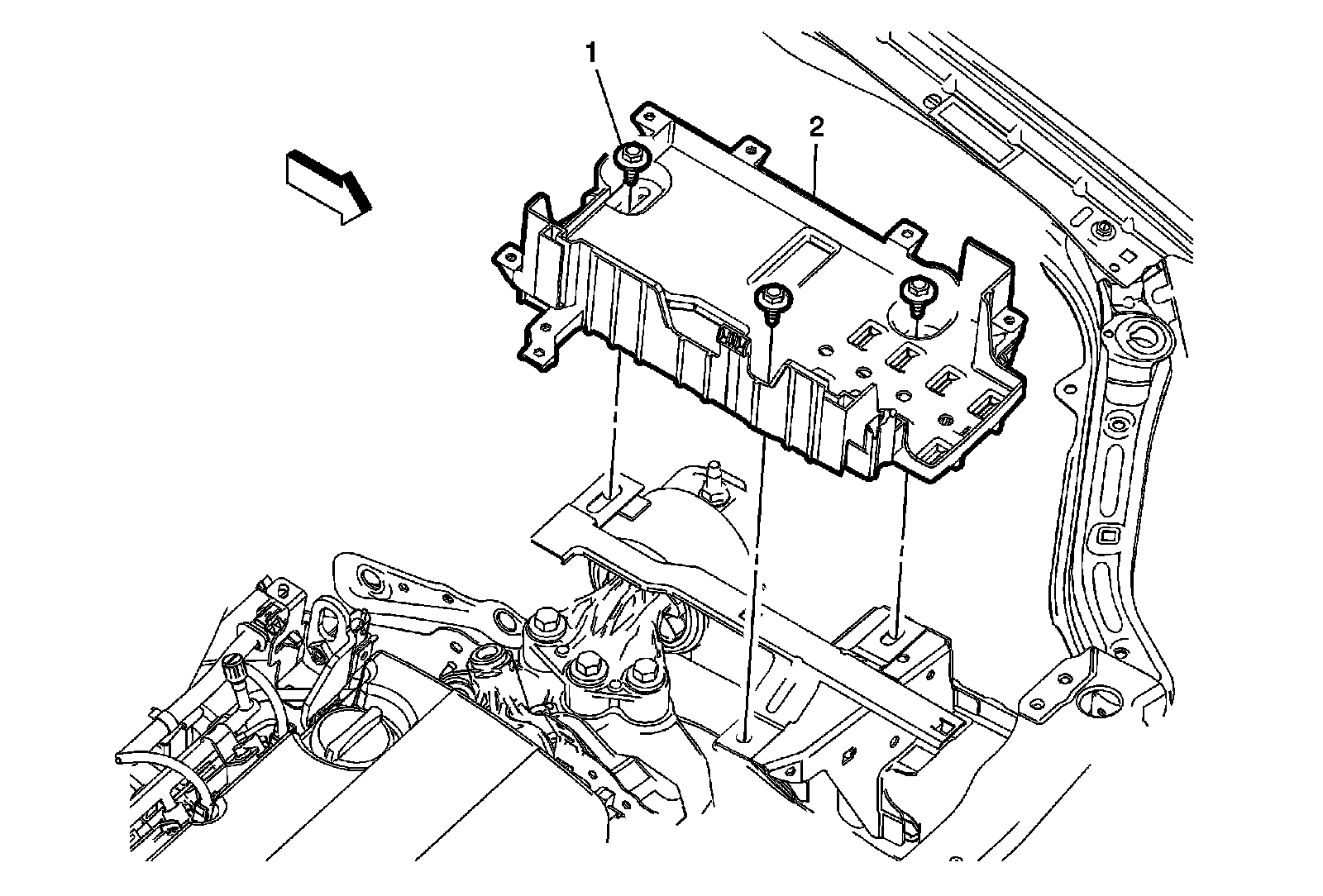 1
2