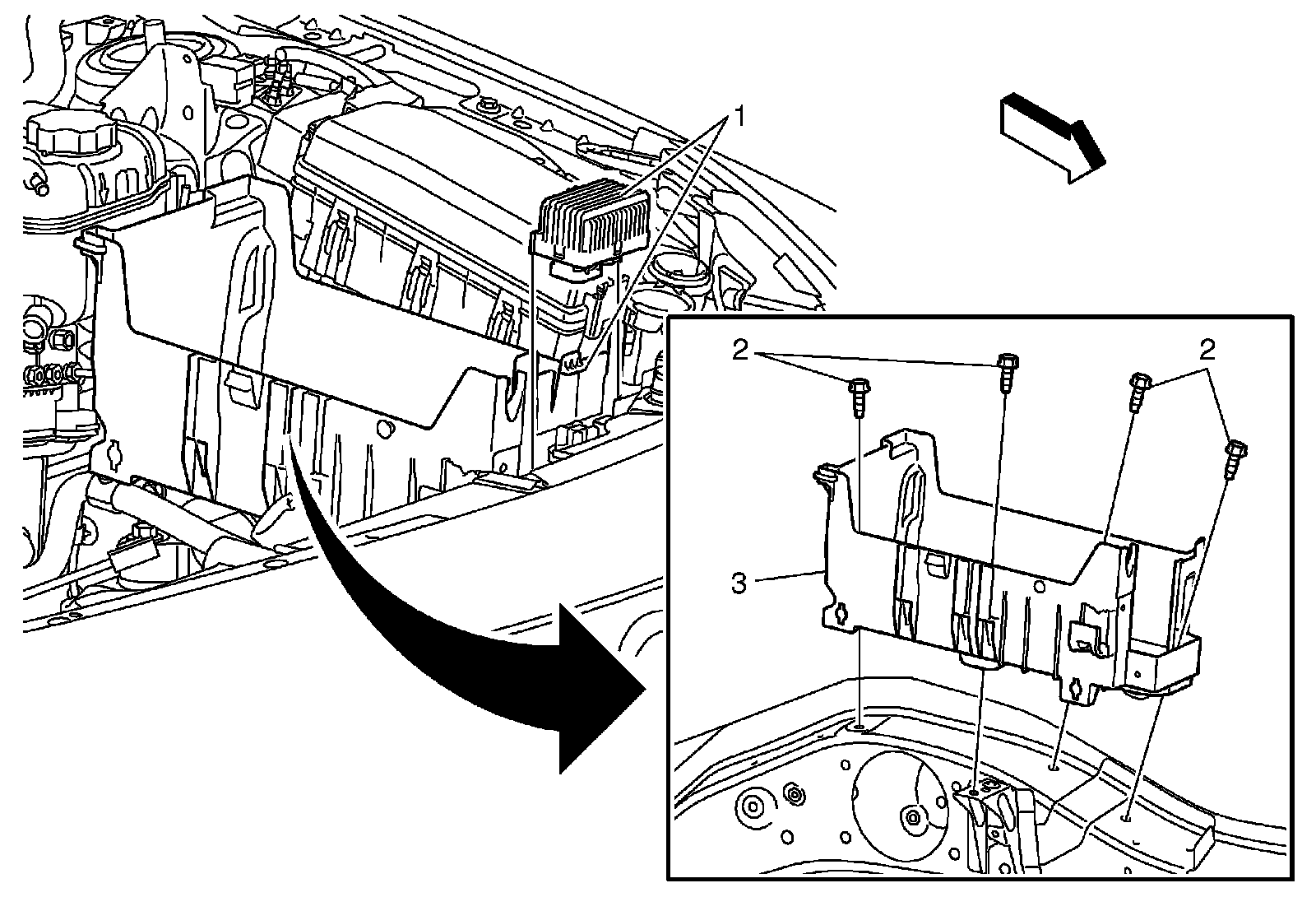 1

2

2

3