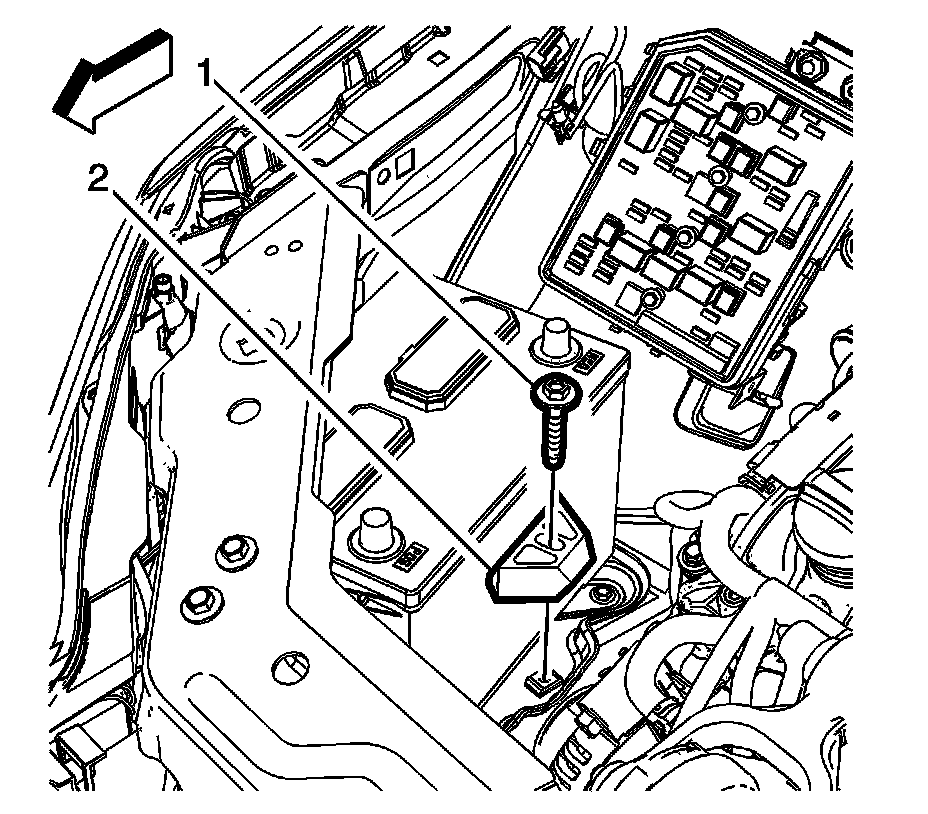 1
2