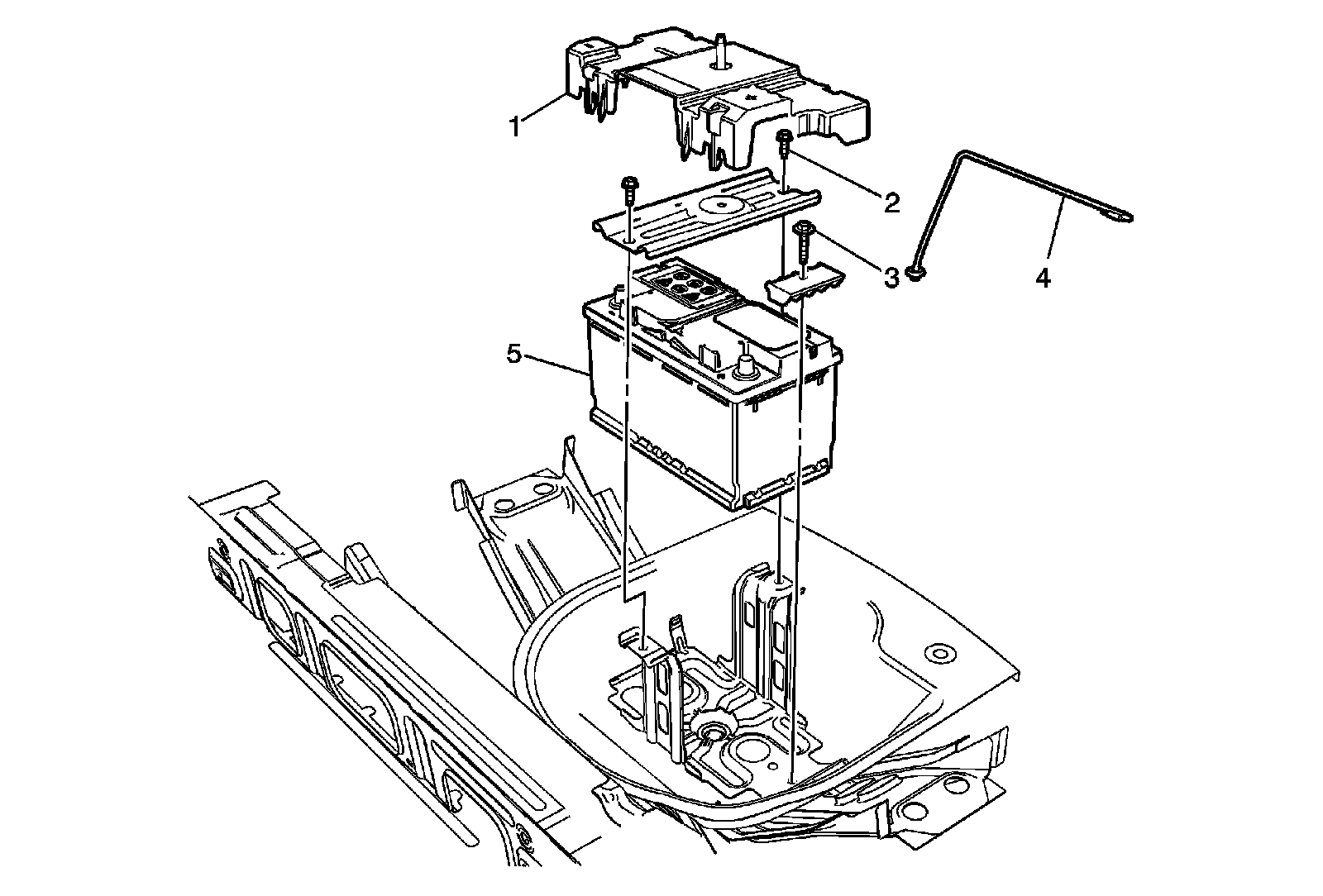 1
2
3
4
5