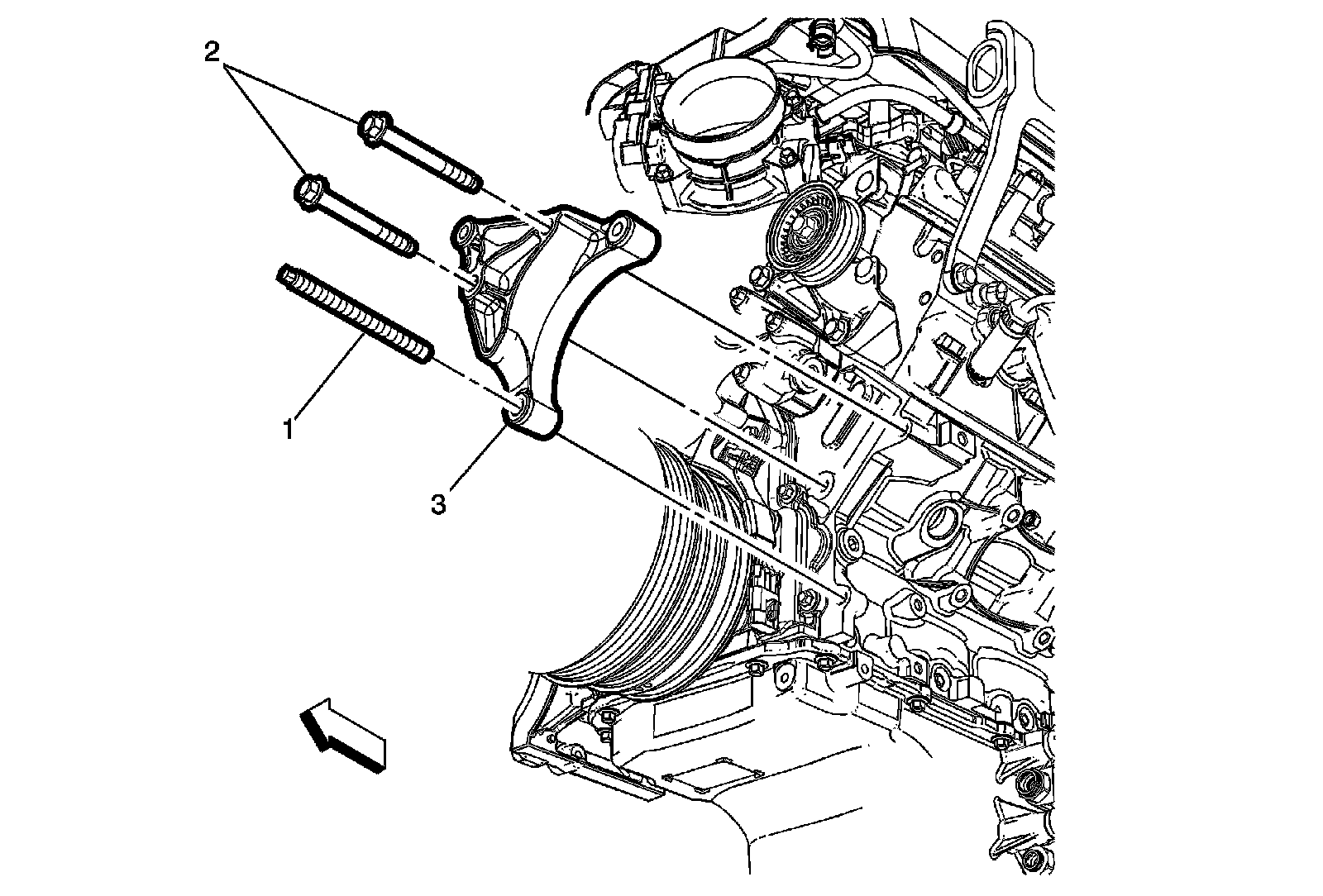 2
1
3