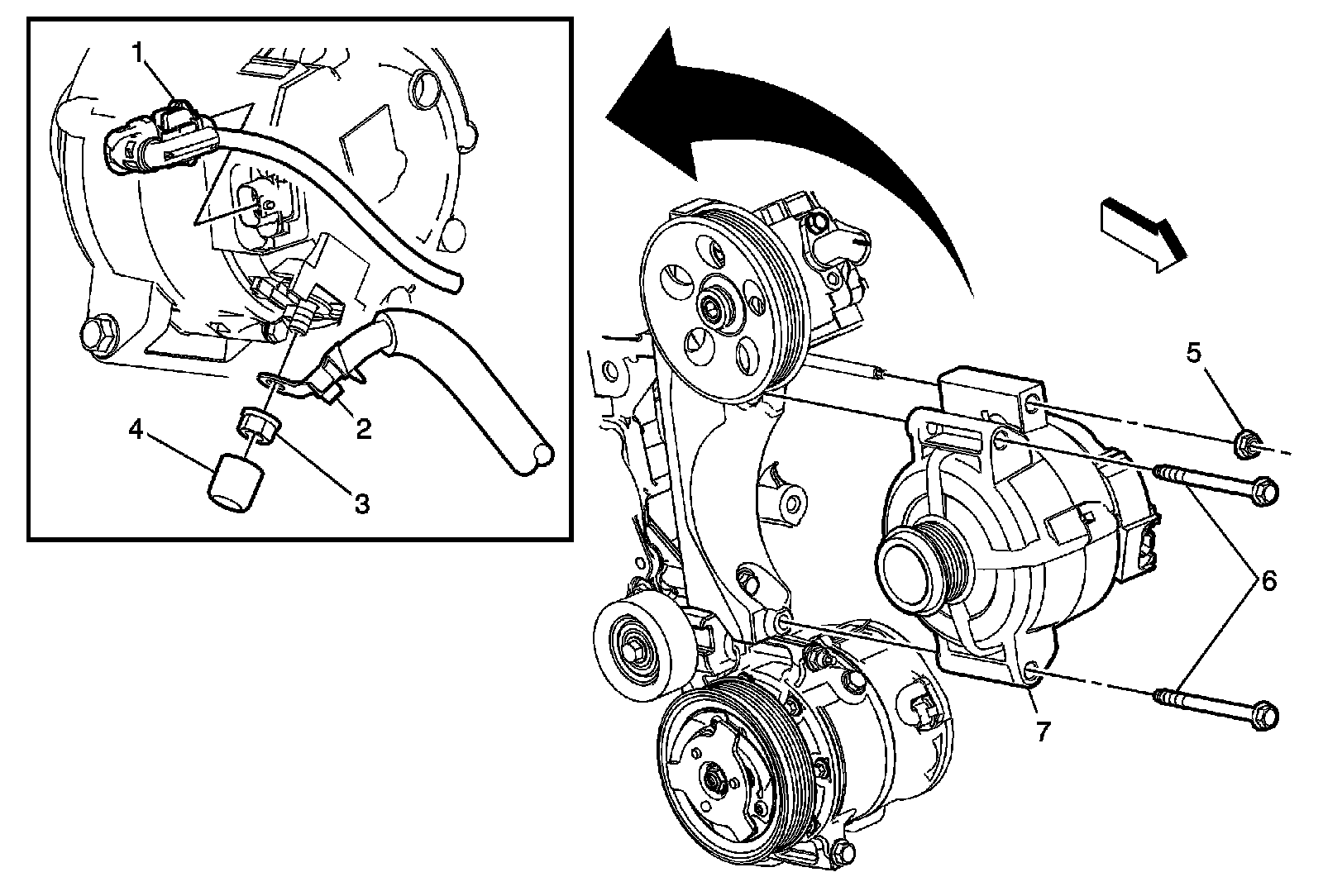 1
2
3
4
5
6
7