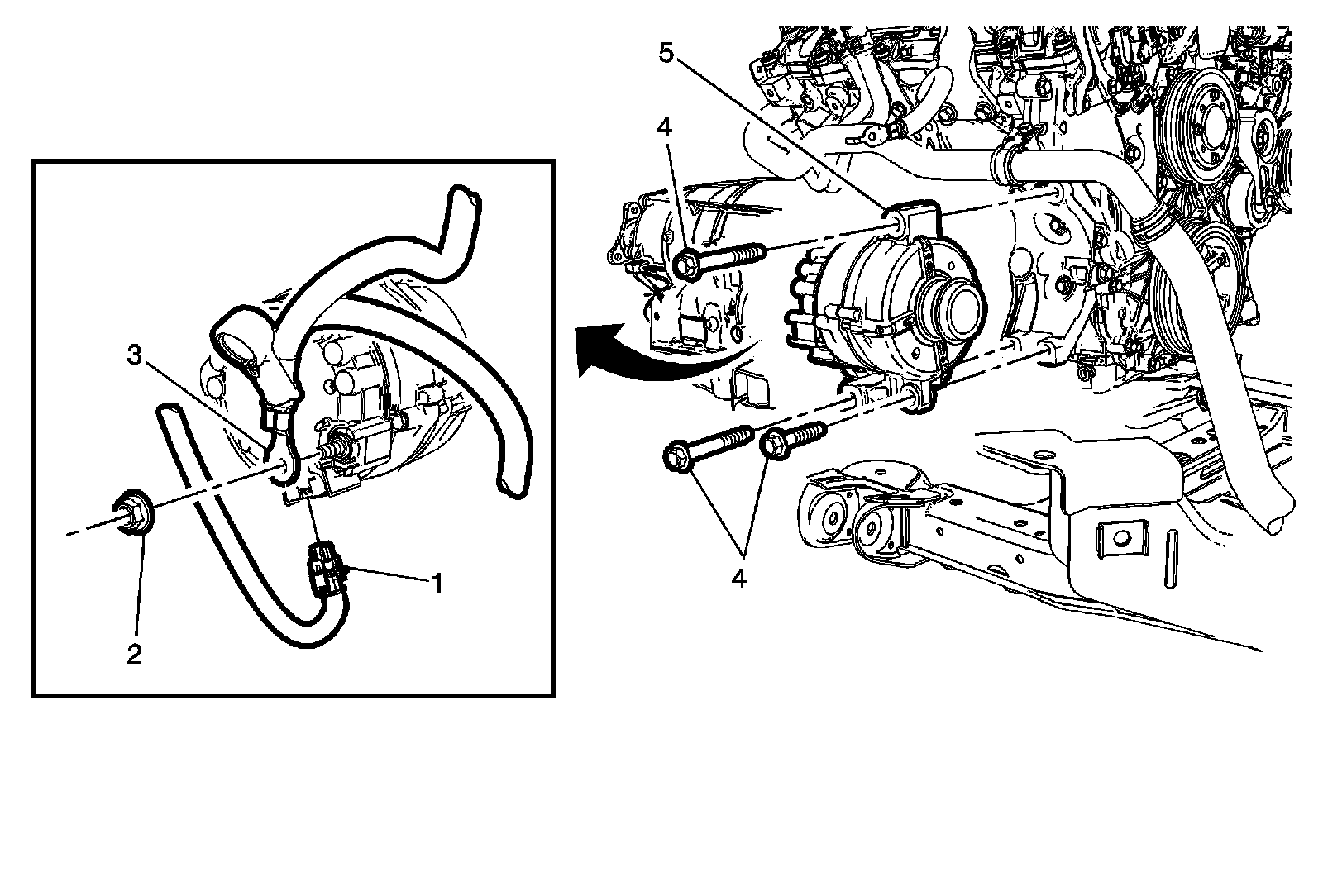 3
1
2
5
4
4