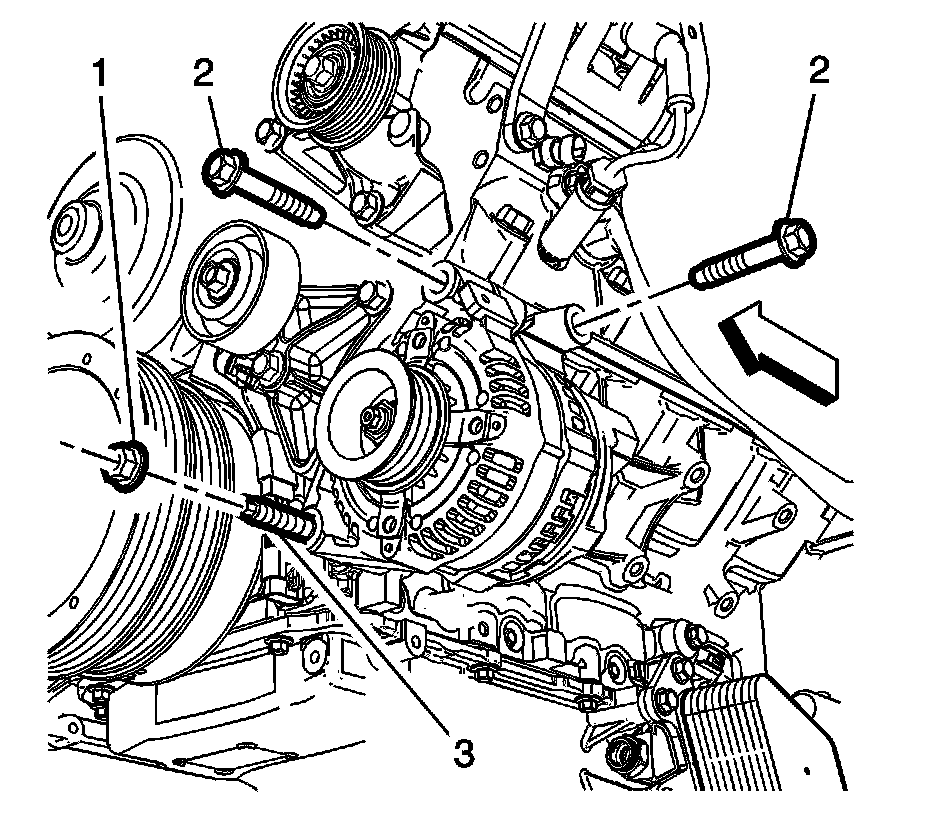 1
2
2
3