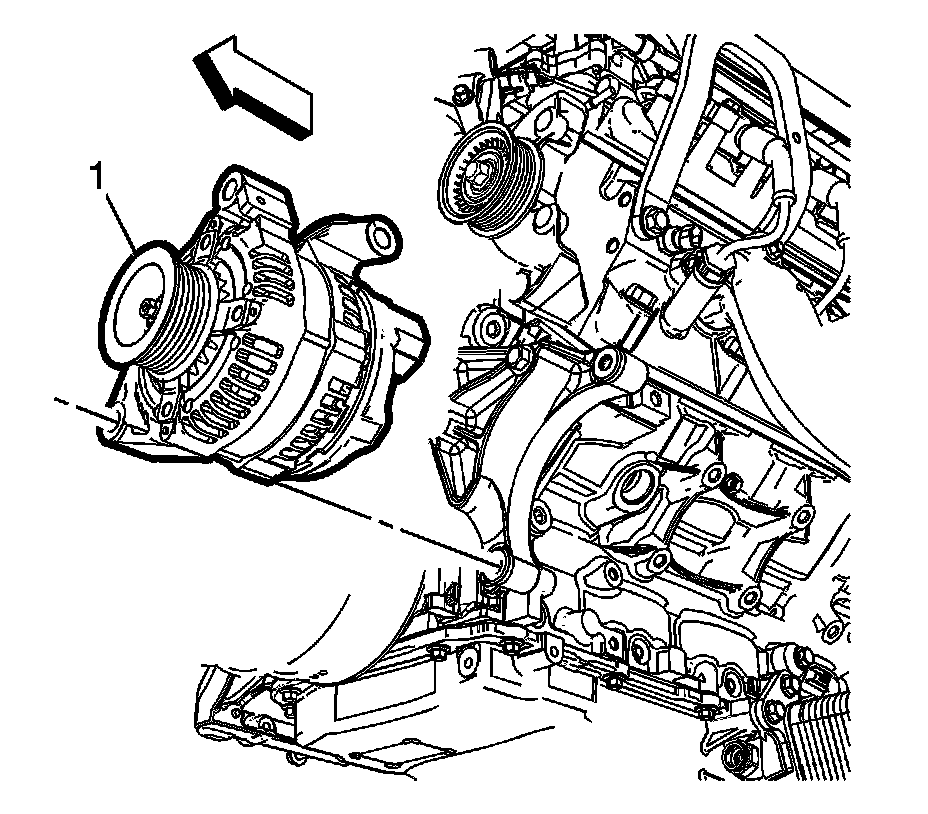 1