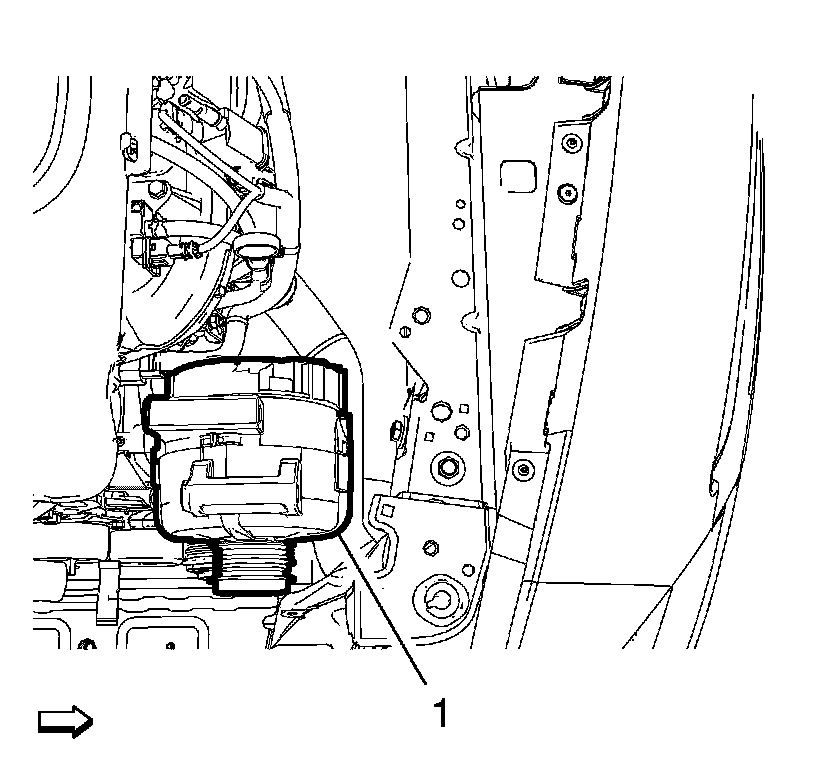 1