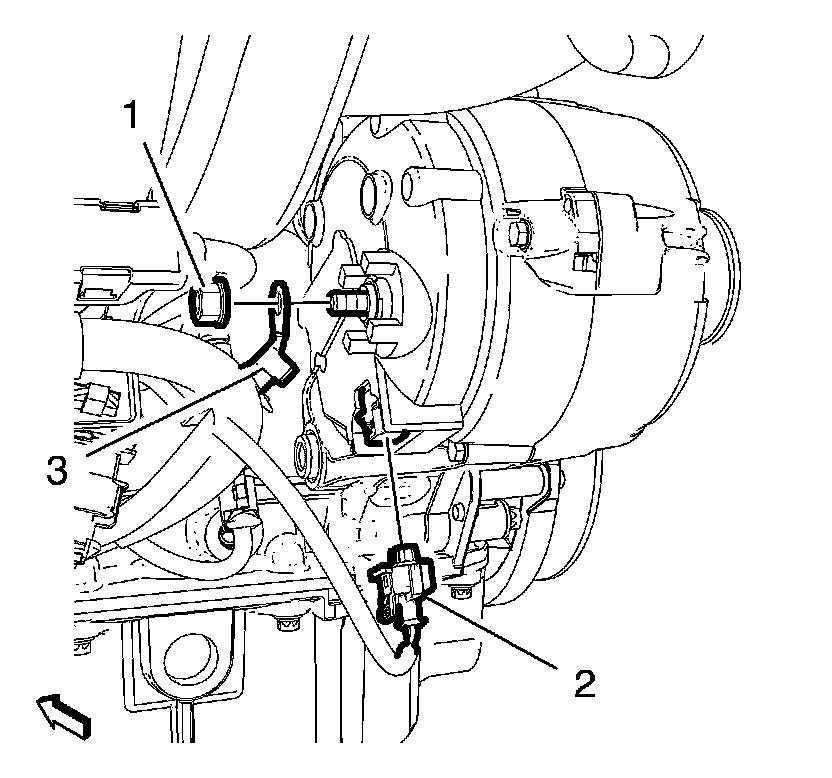 1
3
2