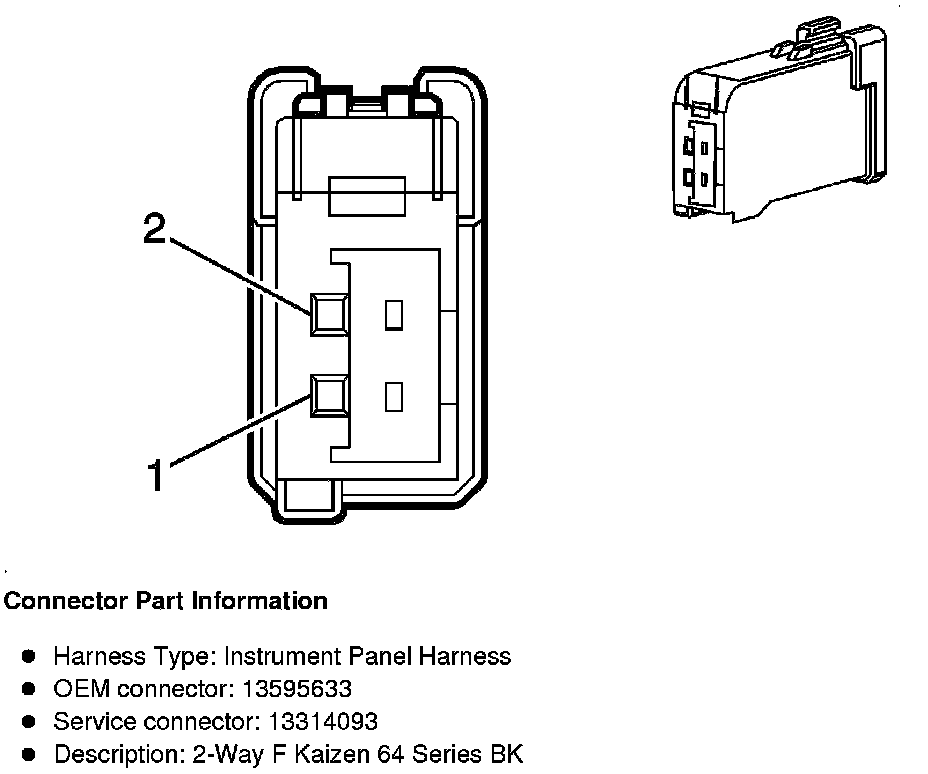 2

1

**Connector Part Information**

- Harness Type: Instrument Panel Harness
- OEM connector: 13595633
- Service connector: 13314093
- Description: 2-Way F Kaizen 64 Series BK