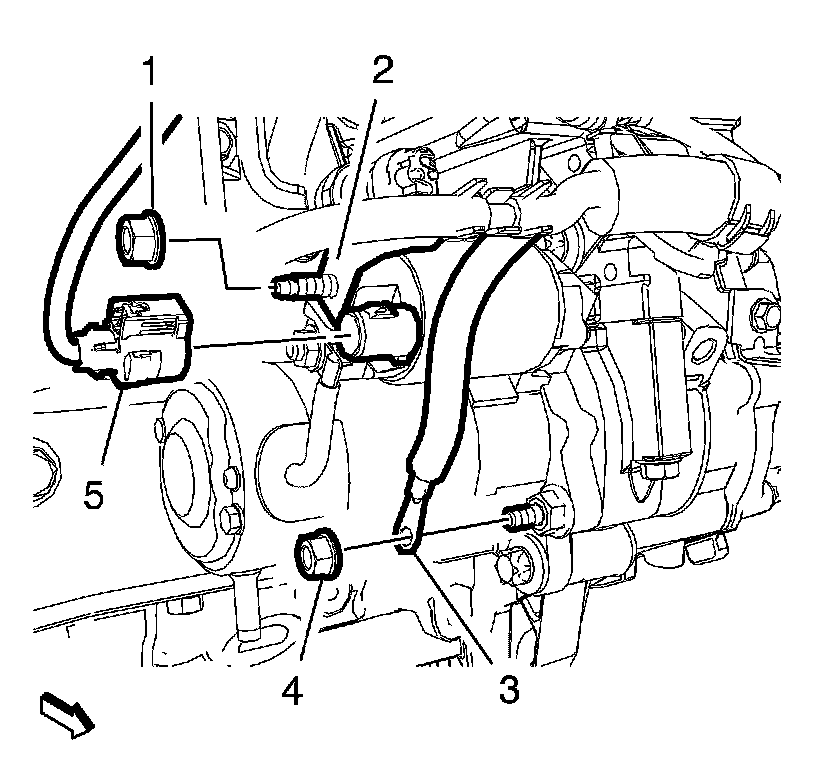 1
2
5
4
3