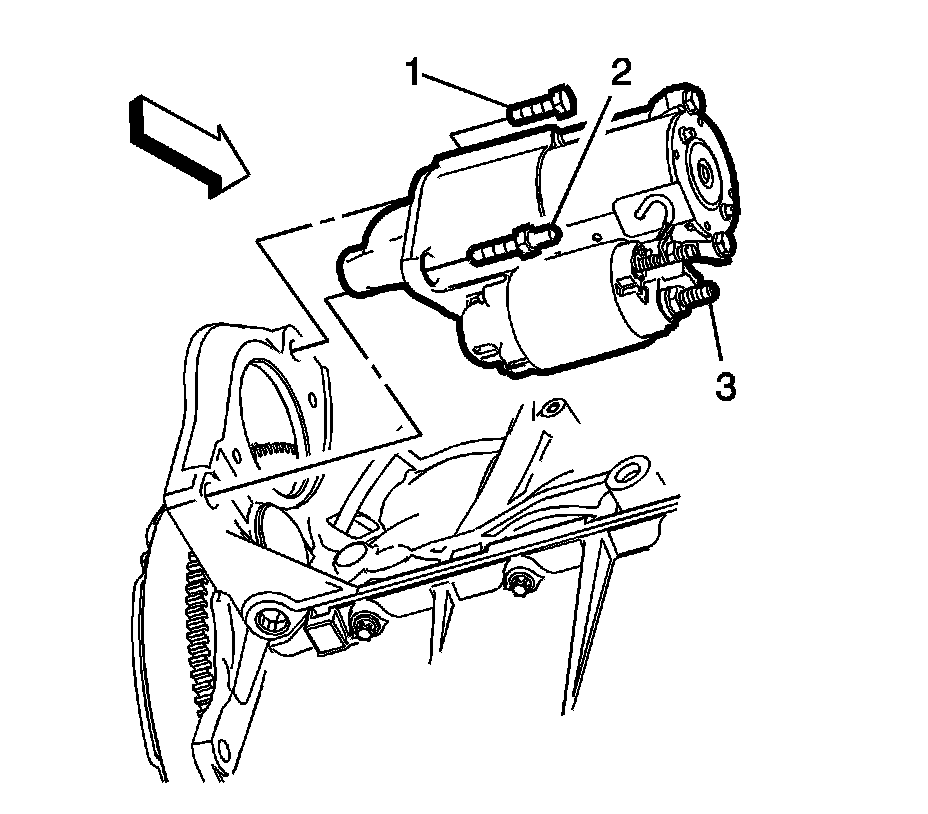 1
2
3