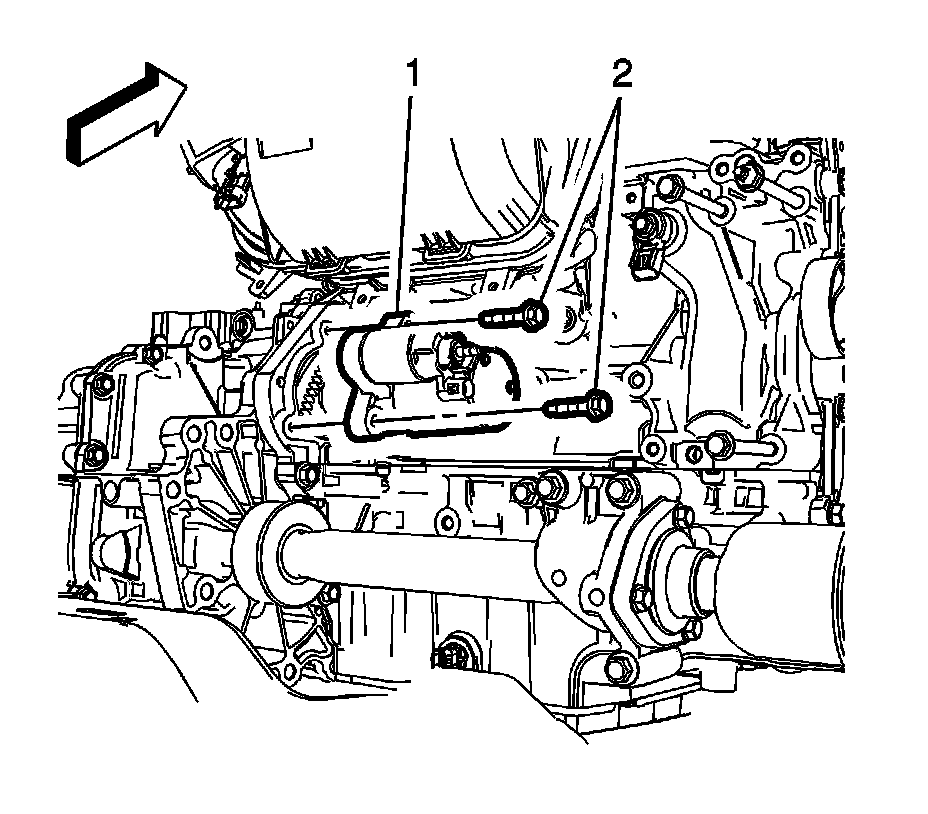 1
2