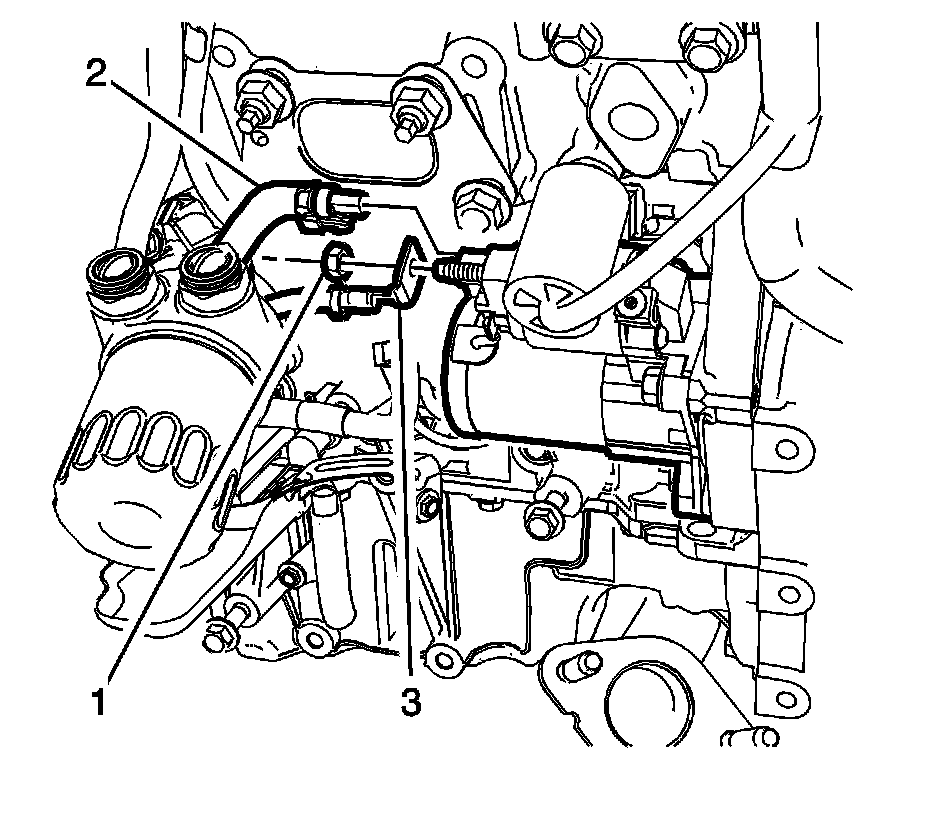 2
1
3