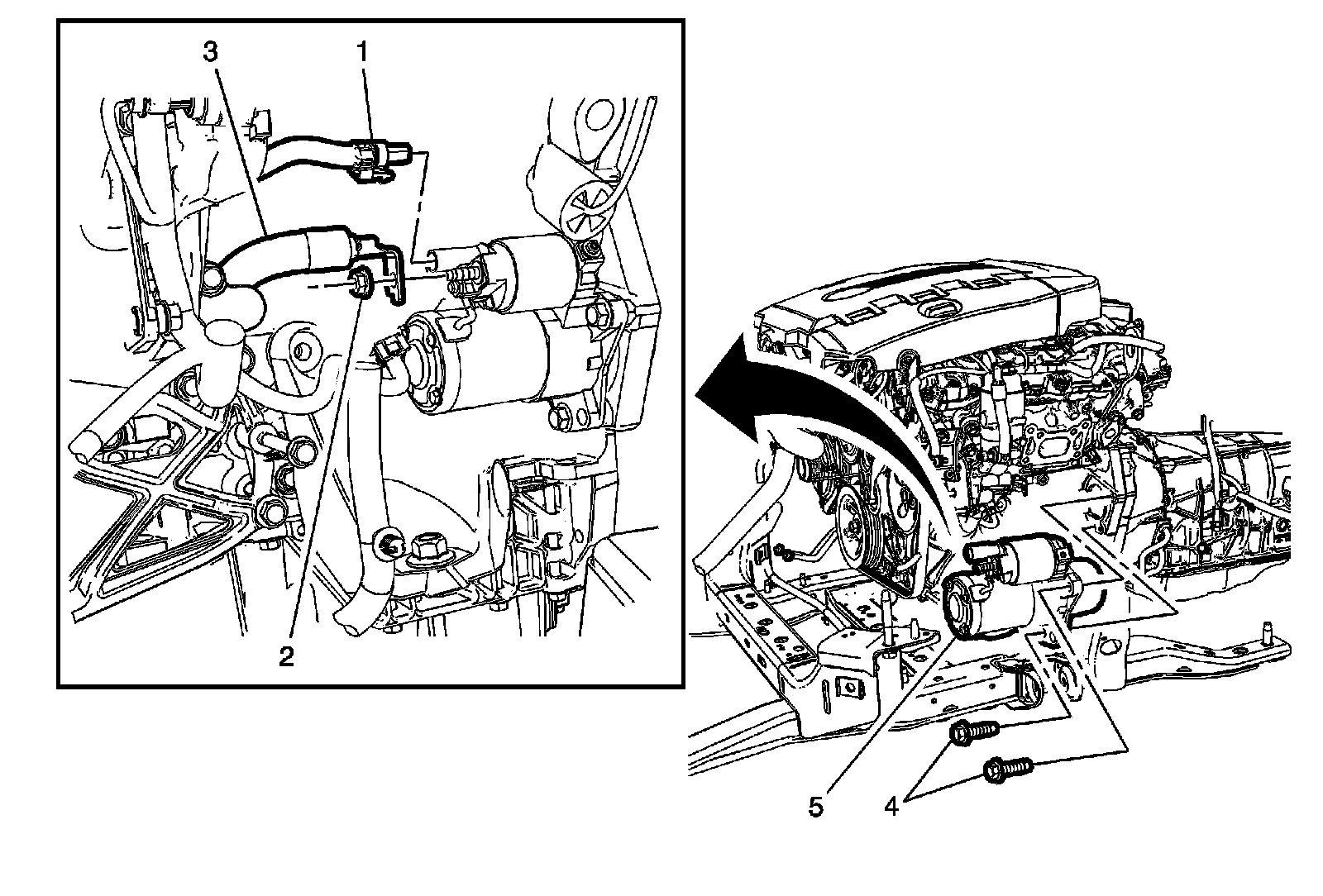 3
1
2
5
4